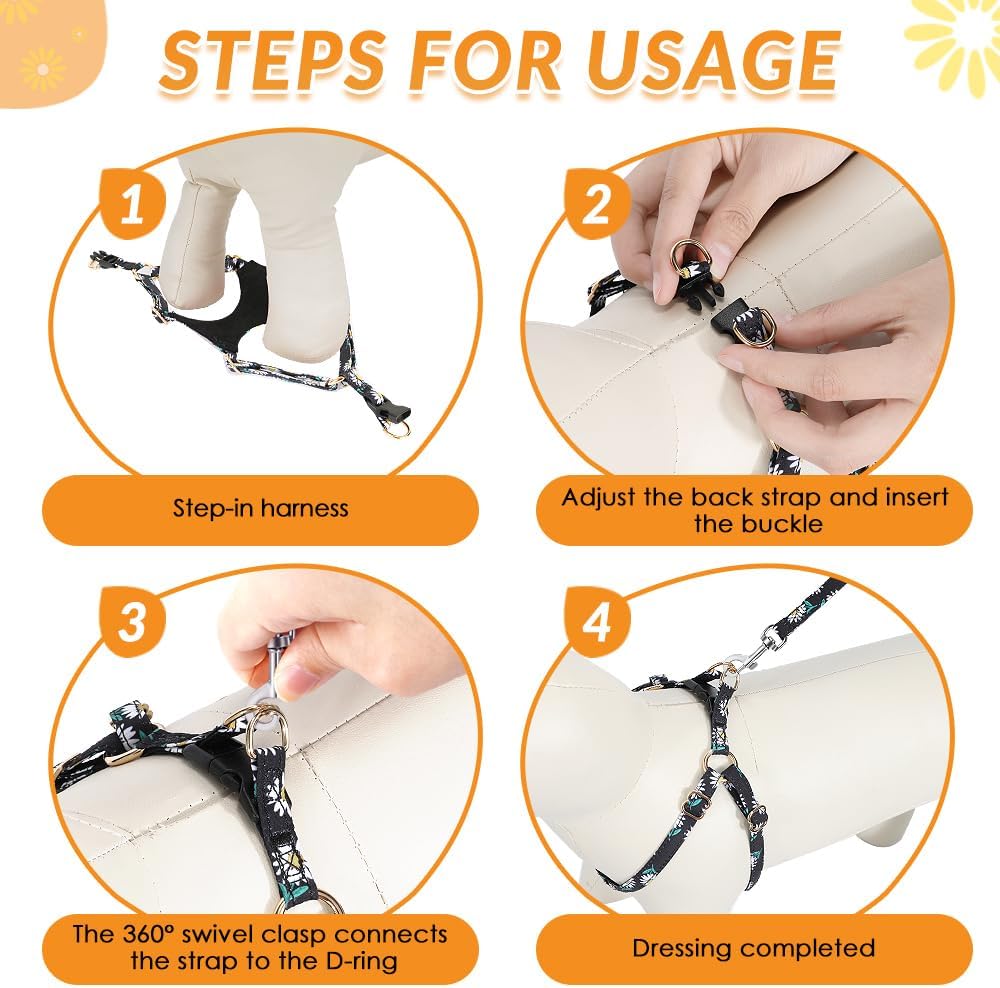 STEPS FOR USAGE

1

Step-in harness

2

Adjust the back strap and insert the buckle

3

The 360° swivel clasp connects the strap to the D-ring

4

Dressing completed