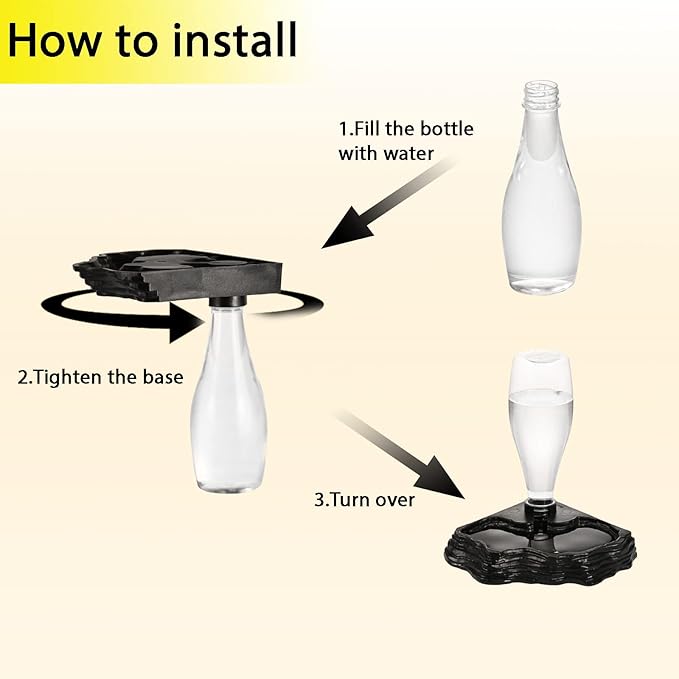 How to install

1.Fill the bottle with water

2.Tighten the base

3.Turn over