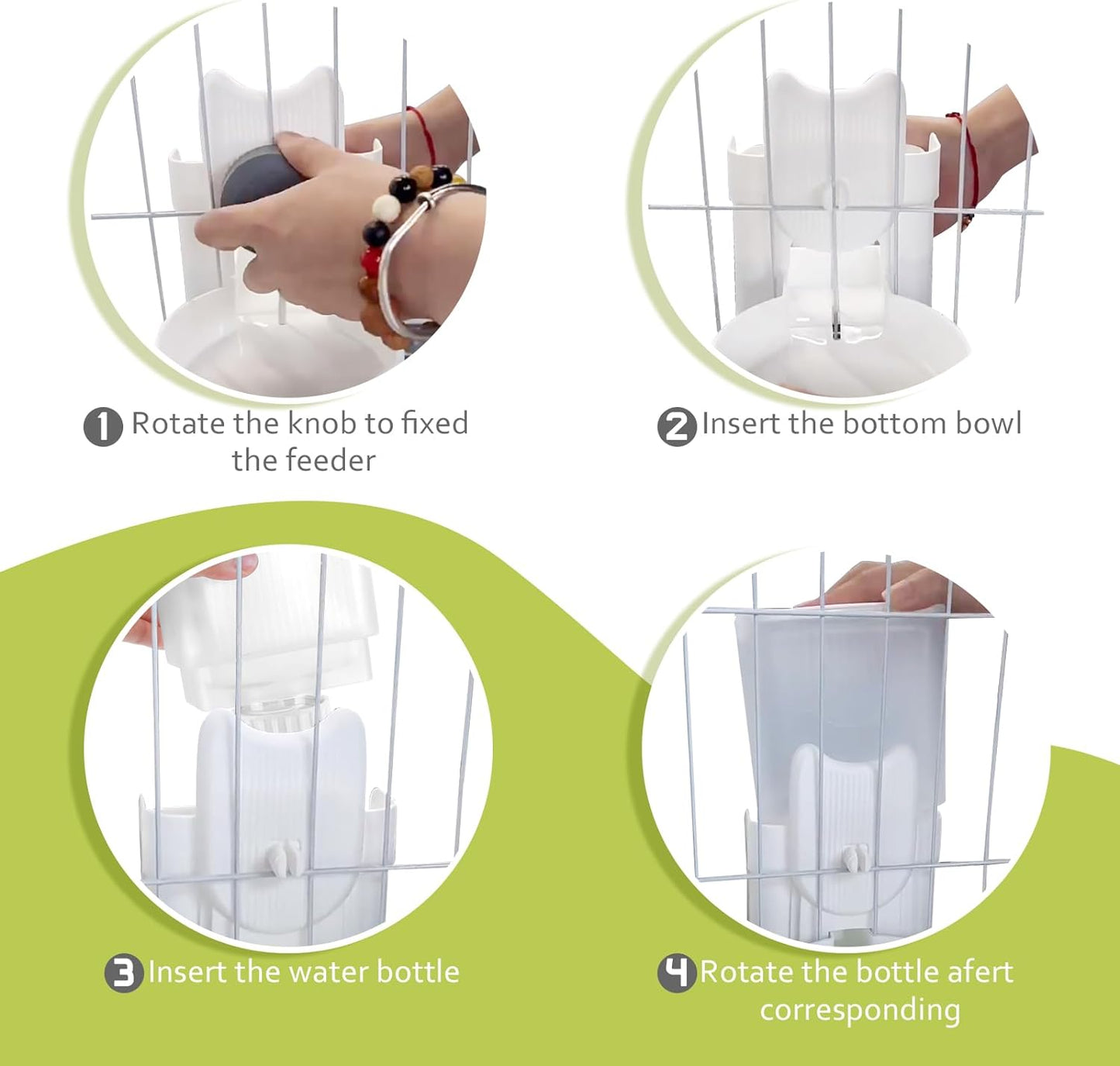 1 Rotate the knob to fixed the feeder

2 Insert the bottom bowl

3 Insert the water bottle

4 Rotate the bottle afert corresponding