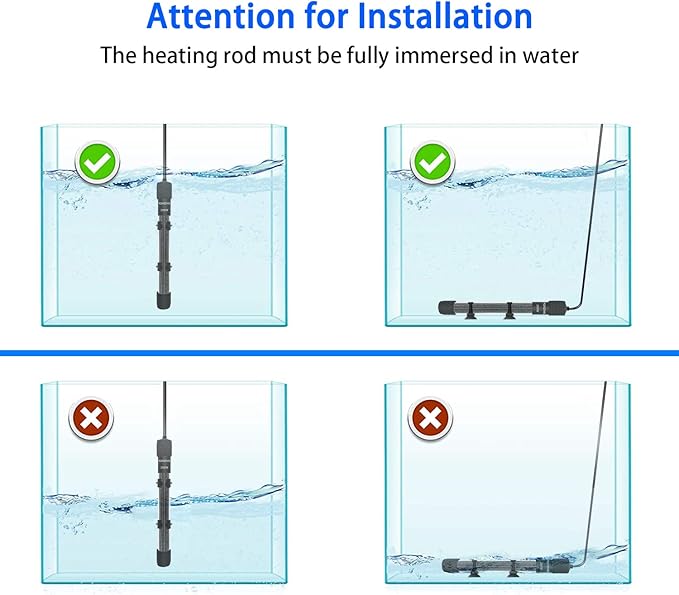 Attention for Installation

The heating rod must be fully immersed in water