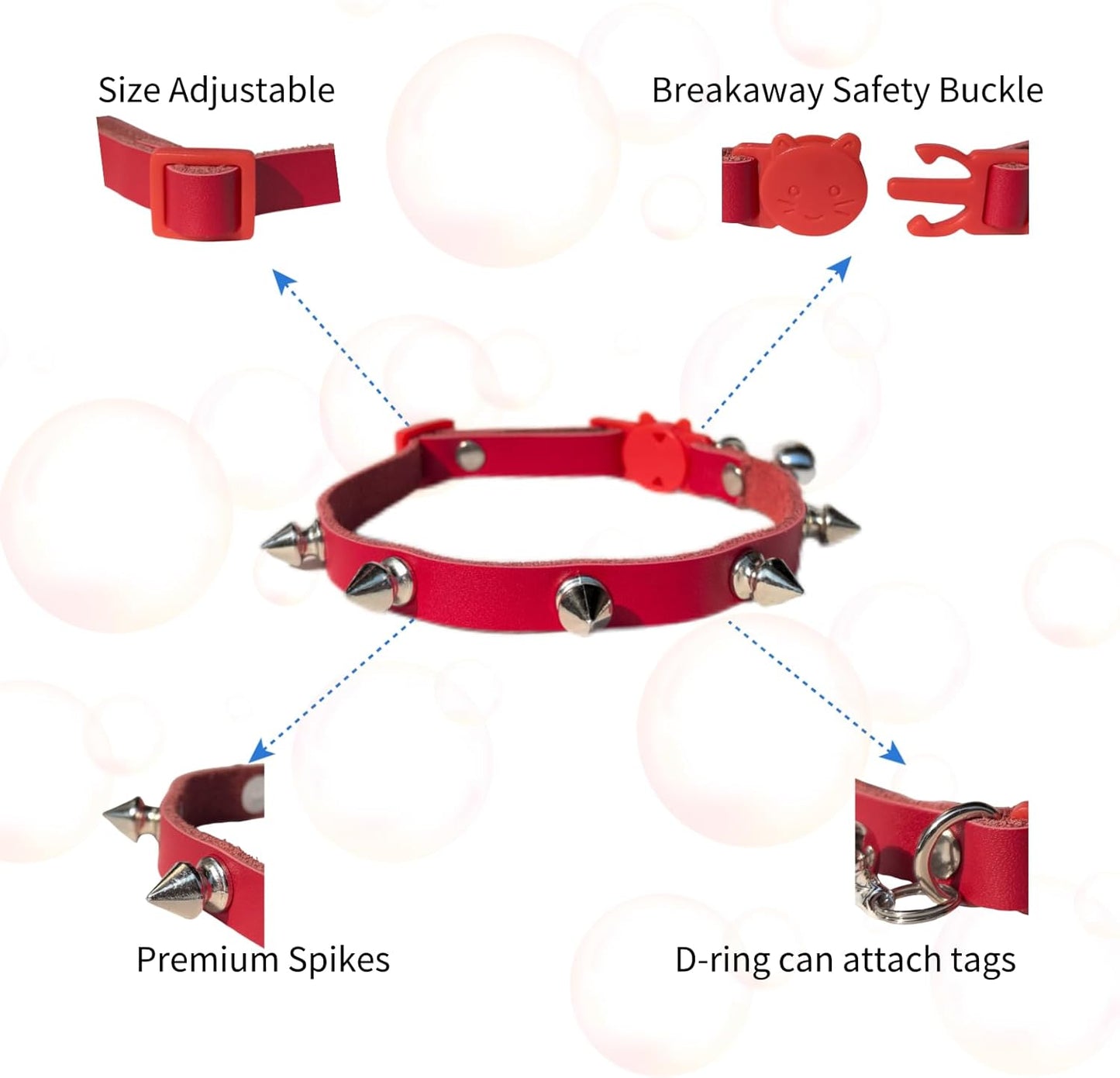 Size Adjustable

Breakaway Safety Buckle

Premium Spikes

D-ring can attach tags