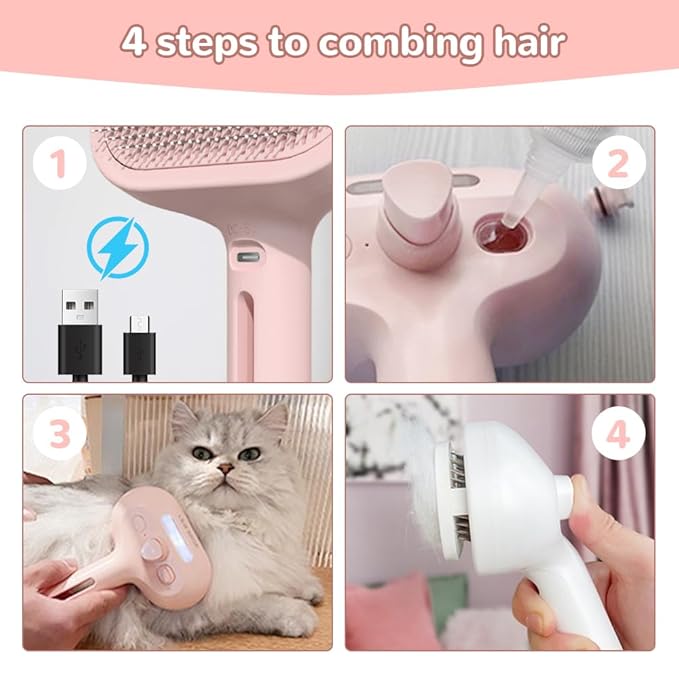 4 steps to combing hair

1

2

3

4