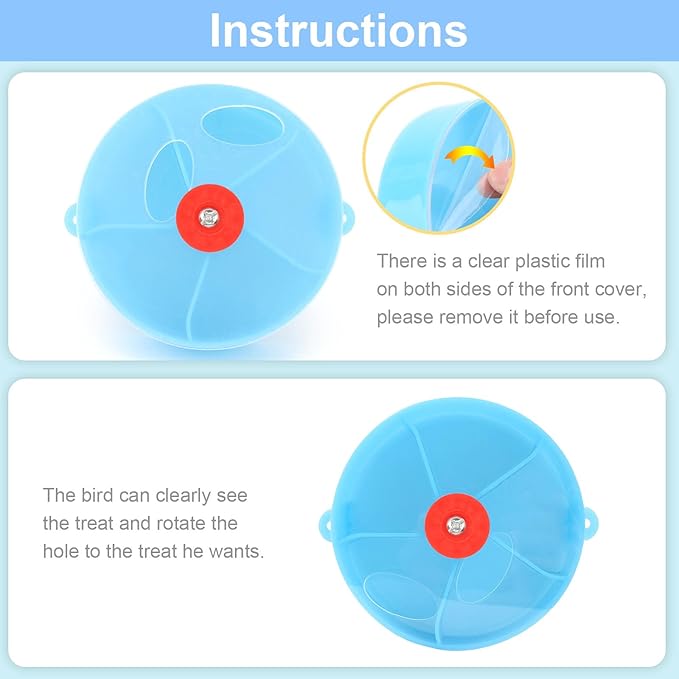 Instructions

There is a clear plastic film on both sides of the front cover, please remove it before use.

The bird can clearly see the treat and rotate the hole to the treat he wants.