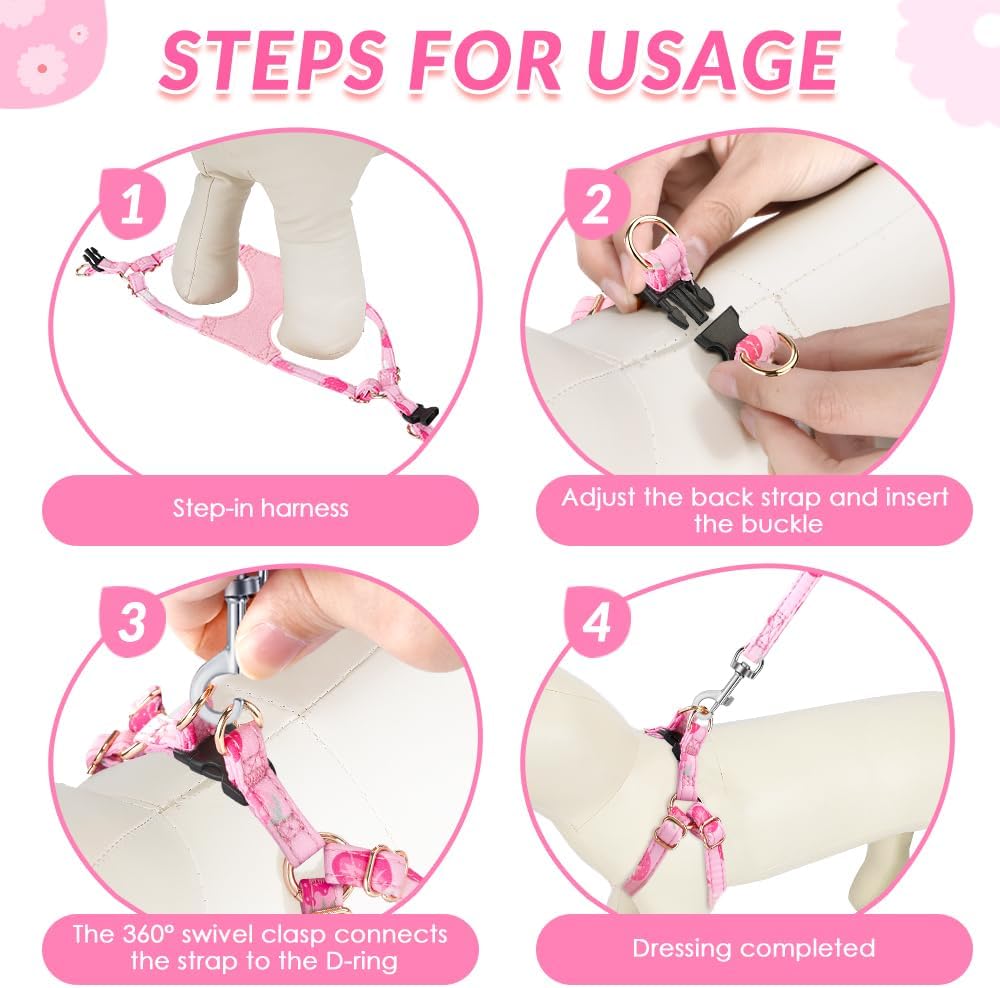 STEPS FOR USAGE

1

Step-in harness

2

Adjust the back strap and insert the buckle

3

The 360° swivel clasp connects the strap to the D-ring

4

Dressing completed