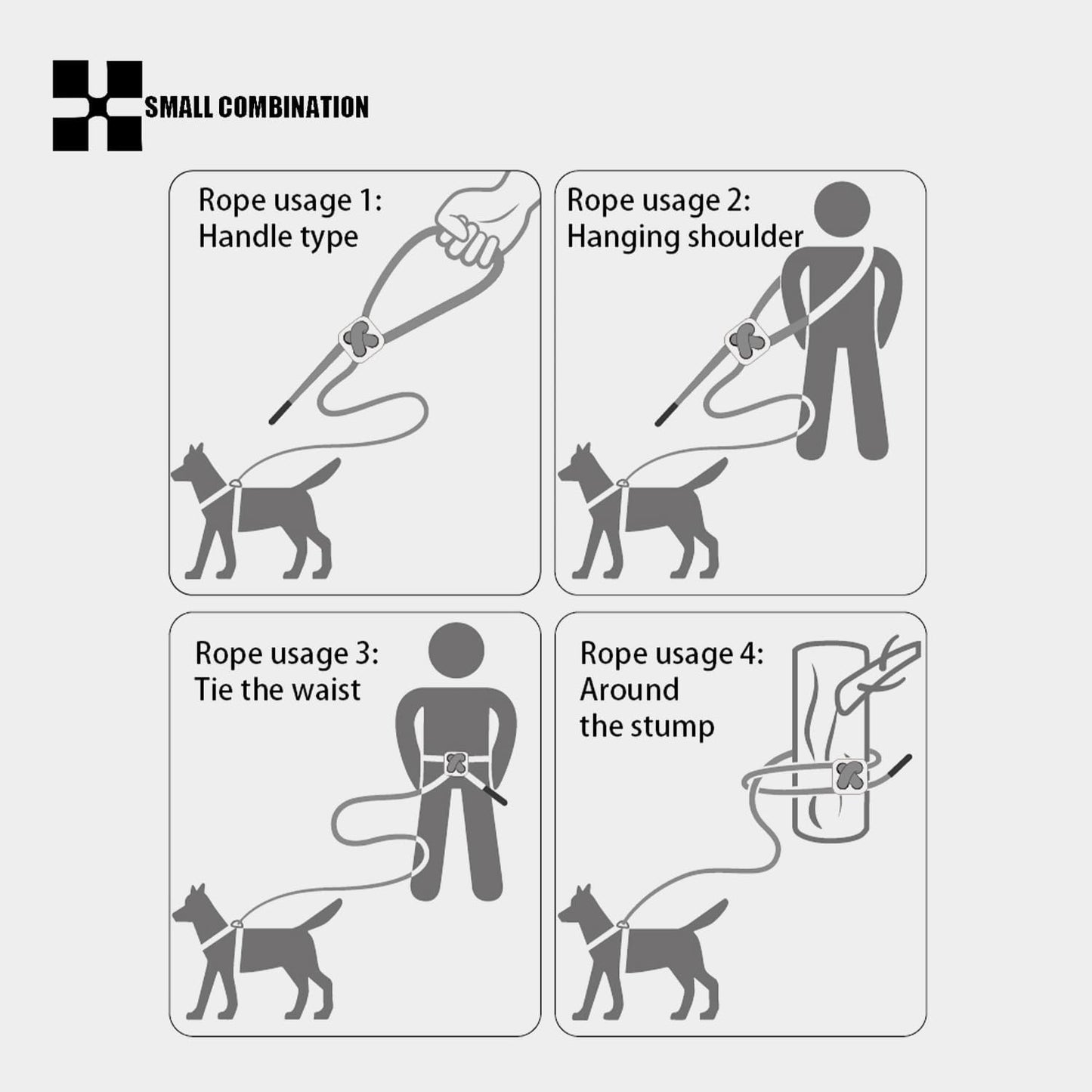 SMALL COMBINATION

Rope usage 1:
Handle type

Rope usage 2:
Hanging shoulder

Rope usage 3:
Tie the waist

Rope usage 4:
Around
the stump