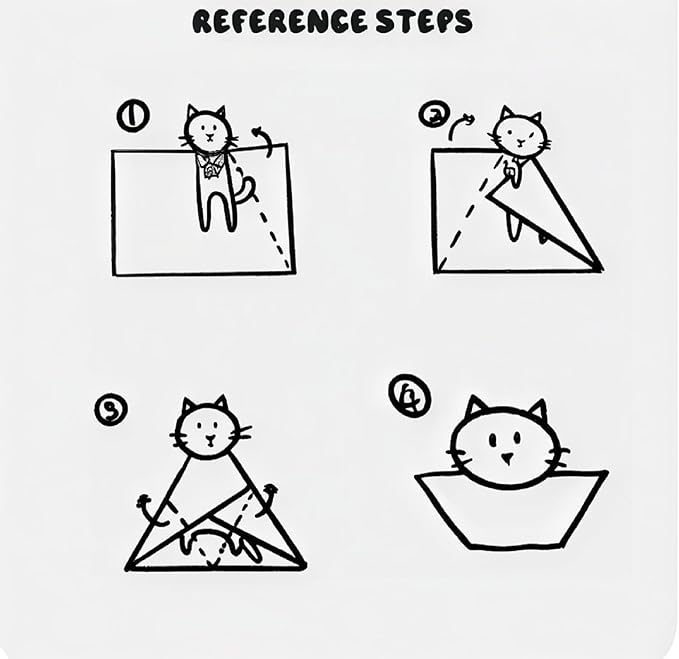 REFERENCE STEPS

1

2

3

4