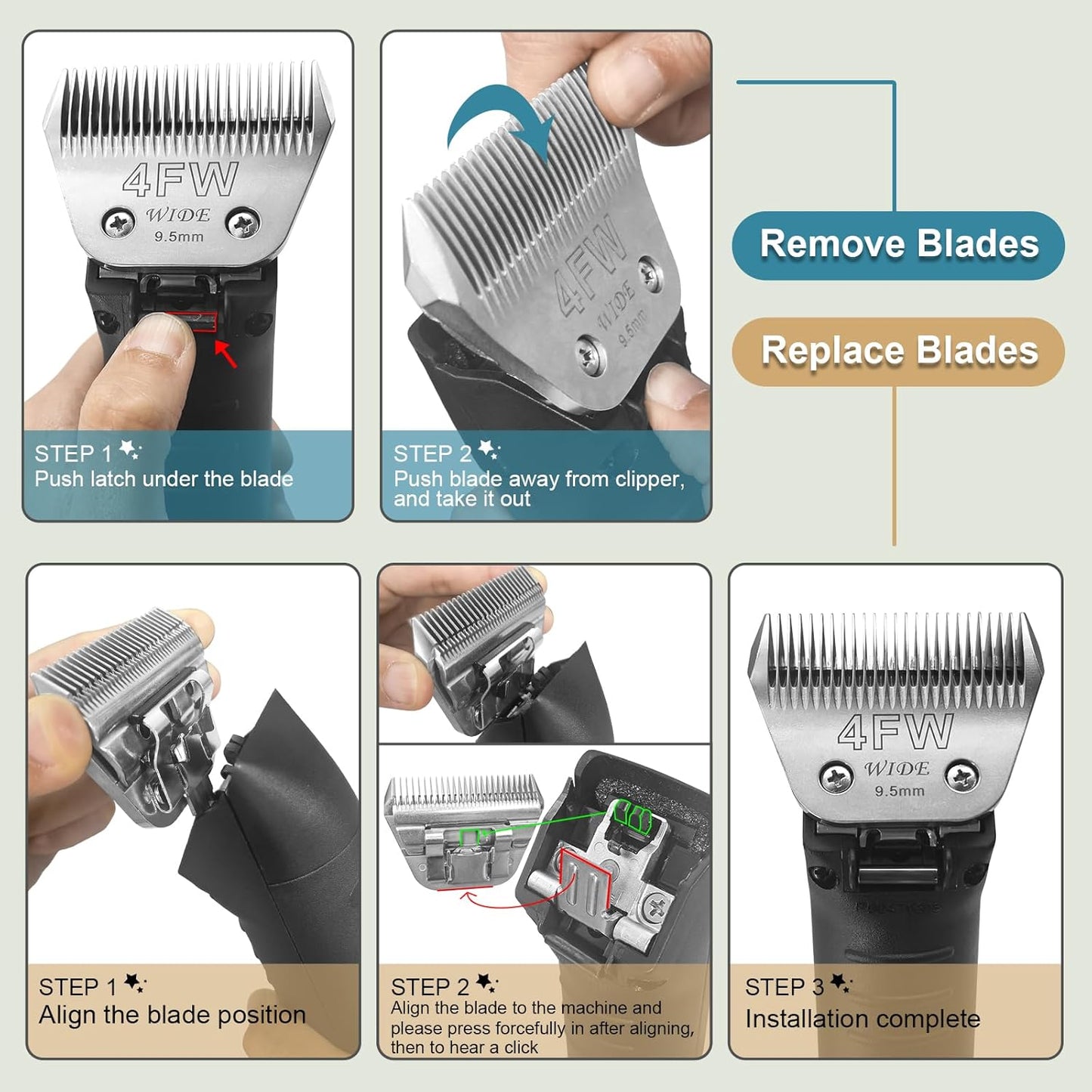 4FW
WIDE
9.5mm

STEP 1
Push latch under the blade

4FW
WIDE
9.5mm

STEP 2
Push blade away from clipper, and take it out

Remove Blades

Replace Blades

STEP 1
Align the blade position

STEP 2
Align the blade to the machine and please press forcefully in after aligning, then to hear a click

4FW
WIDE
9.5mm

STEP 3
Installation complete