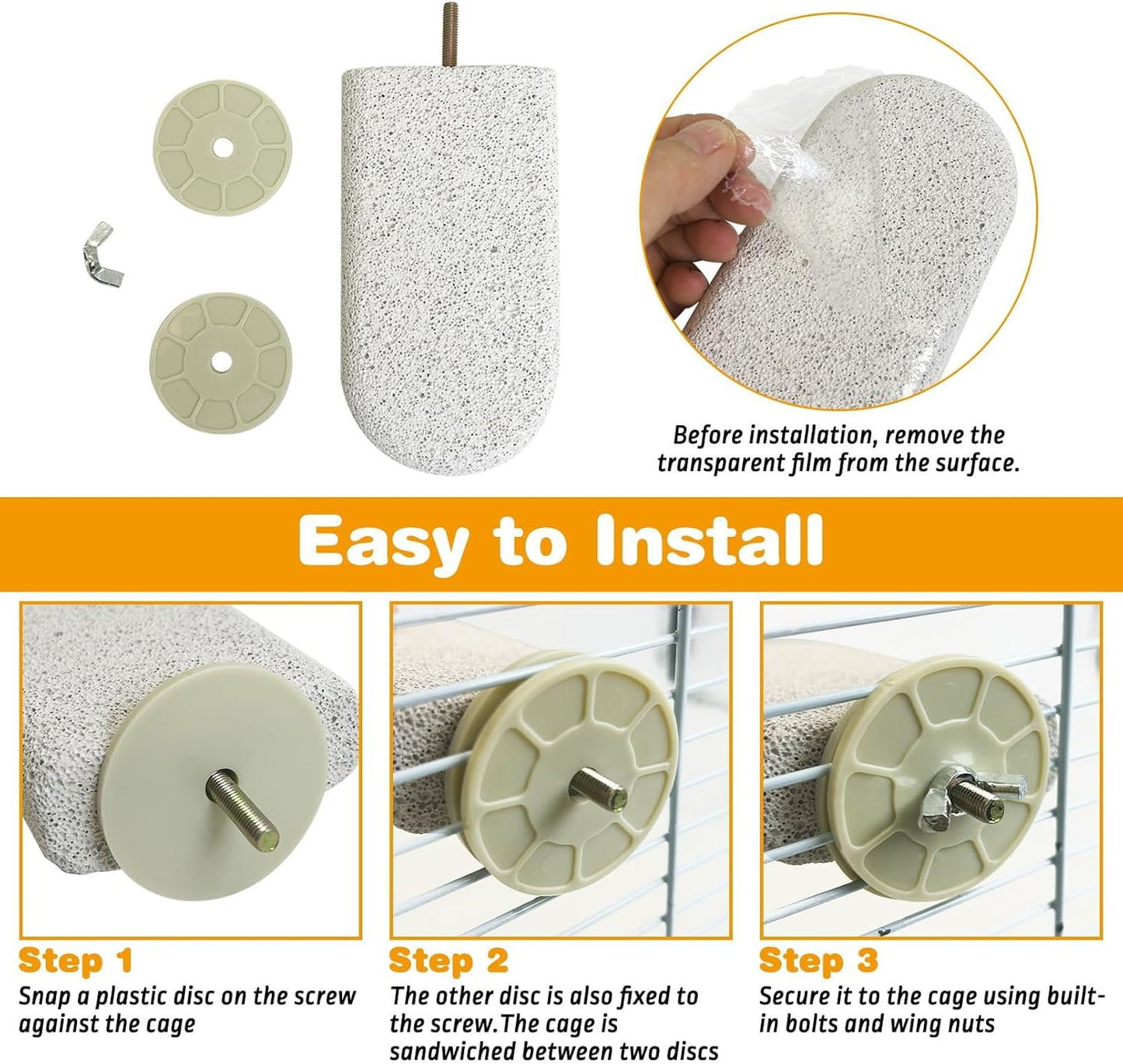 Before installation, remove the transparent film from the surface.

Easy to Install

Step 1
Snap a plastic disc on the screw against the cage

Step 2
The other disc is also fixed to the screw.The cage is sandwiched between two discs

Step 3
Secure it to the cage using built-in bolts and wing nuts