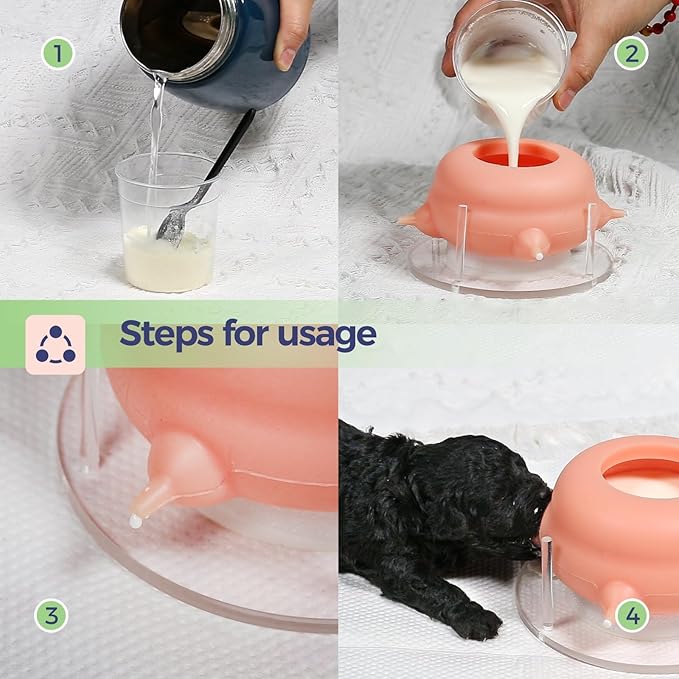 1

2

Steps for usage

3

4