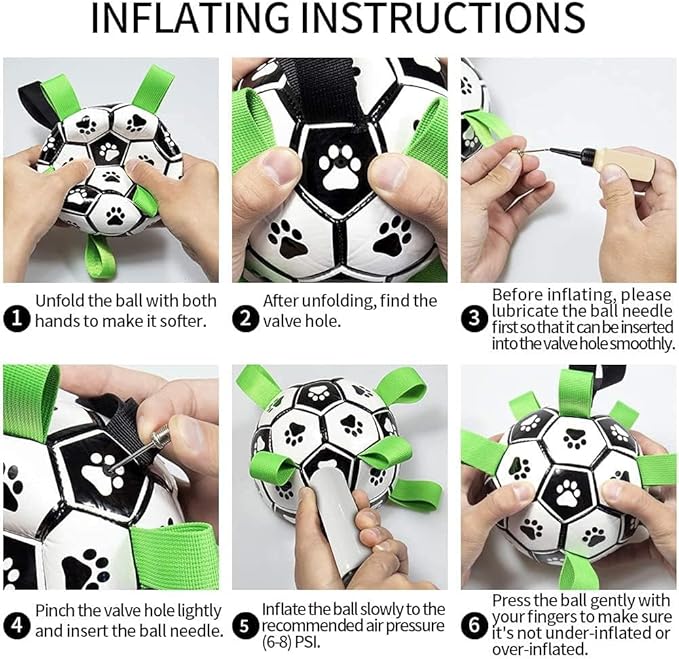 INFLATING INSTRUCTIONS

1 Unfold the ball with both hands to make it softer.

2 After unfolding, find the valve hole.

3 Before inflating, please lubricate the ball needle first so that it can be inserted into the valve hole smoothly.

4 Pinch the valve hole lightly and insert the ball needle.

5 Inflate the ball slowly to the recommended air pressure (6-8) PSI.

6 Press the ball gently with your fingers to make sure it's not under-inflated or over-inflated.