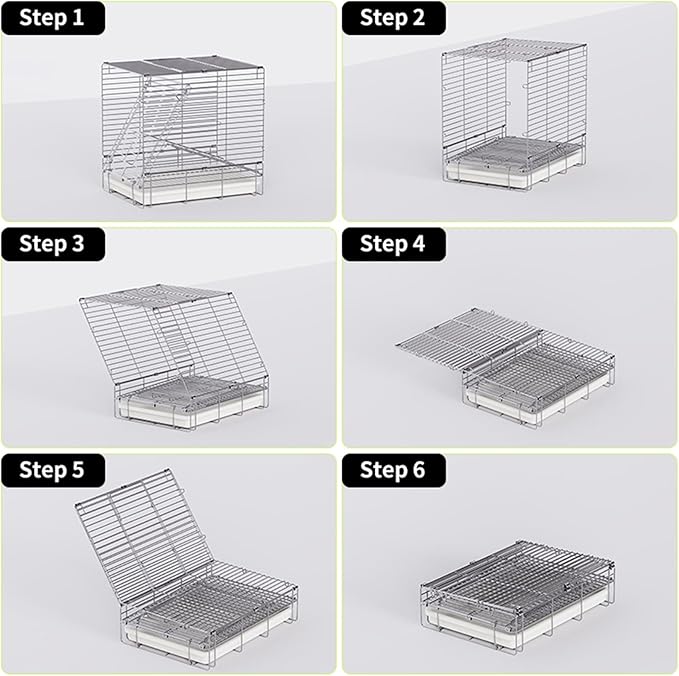 Step 1

Step 2

Step 3

Step 4

Step 5

Step 6