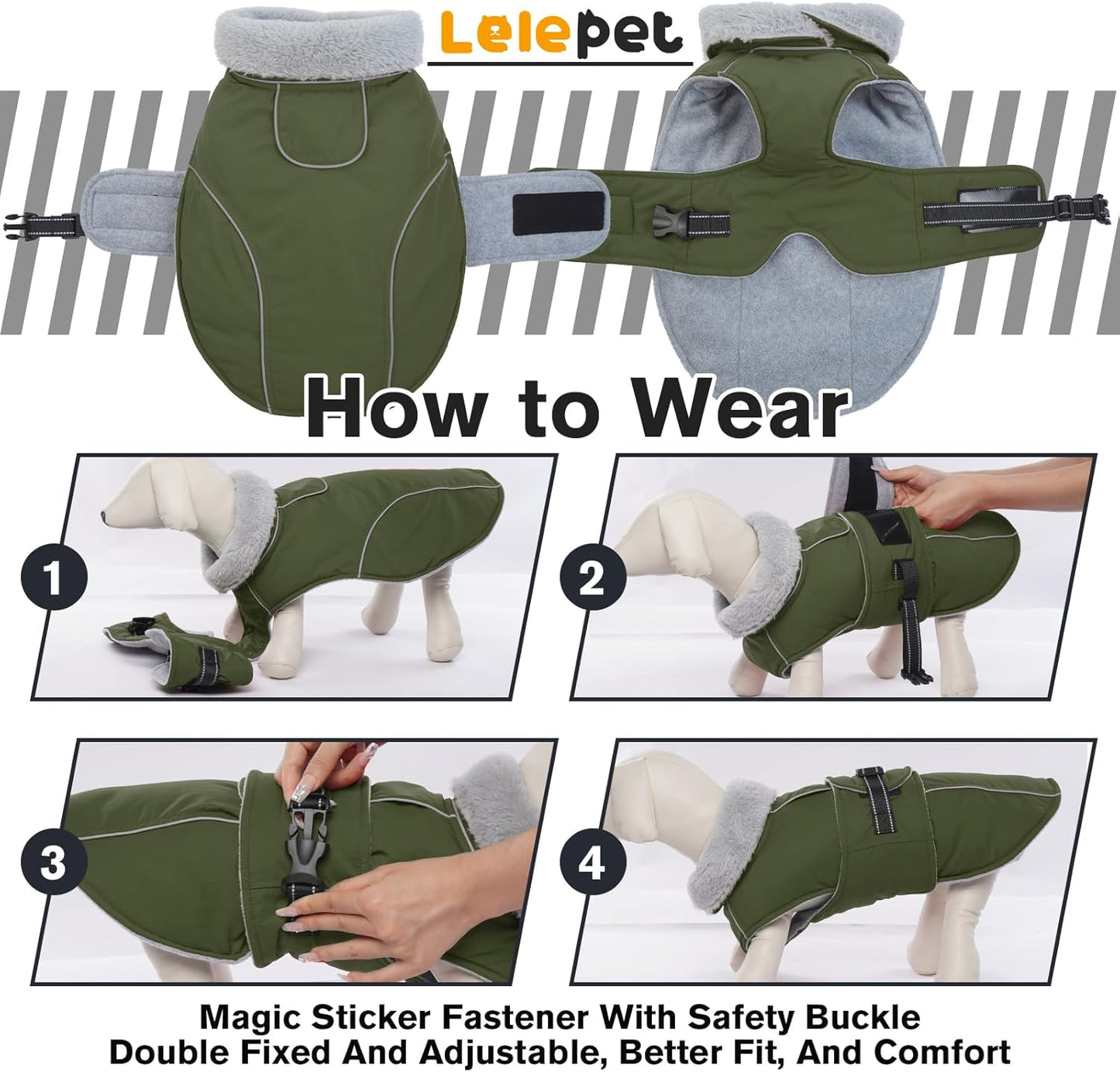 Lelepet

How to Wear

1

2

3

4

Magic Sticker Fastener With Safety Buckle
Double Fixed And Adjustable, Better Fit, And Comfort