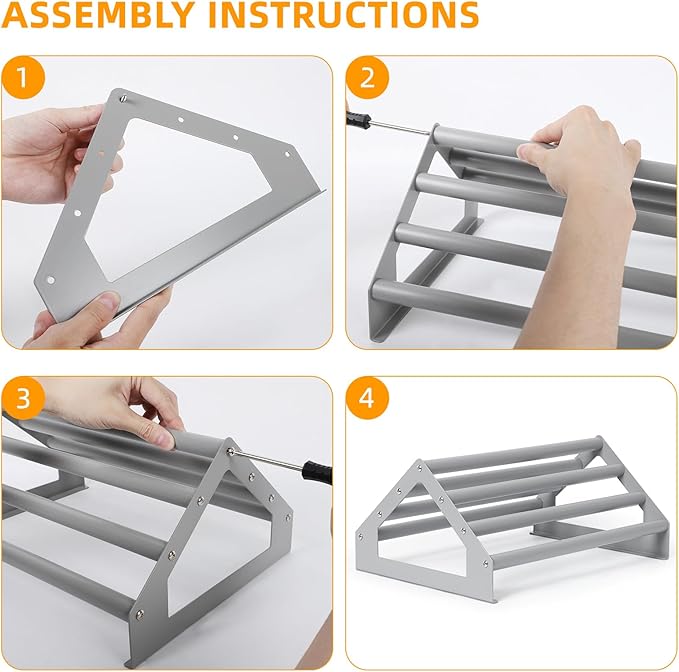 ASSEMBLY INSTRUCTIONS

1

2

3

4