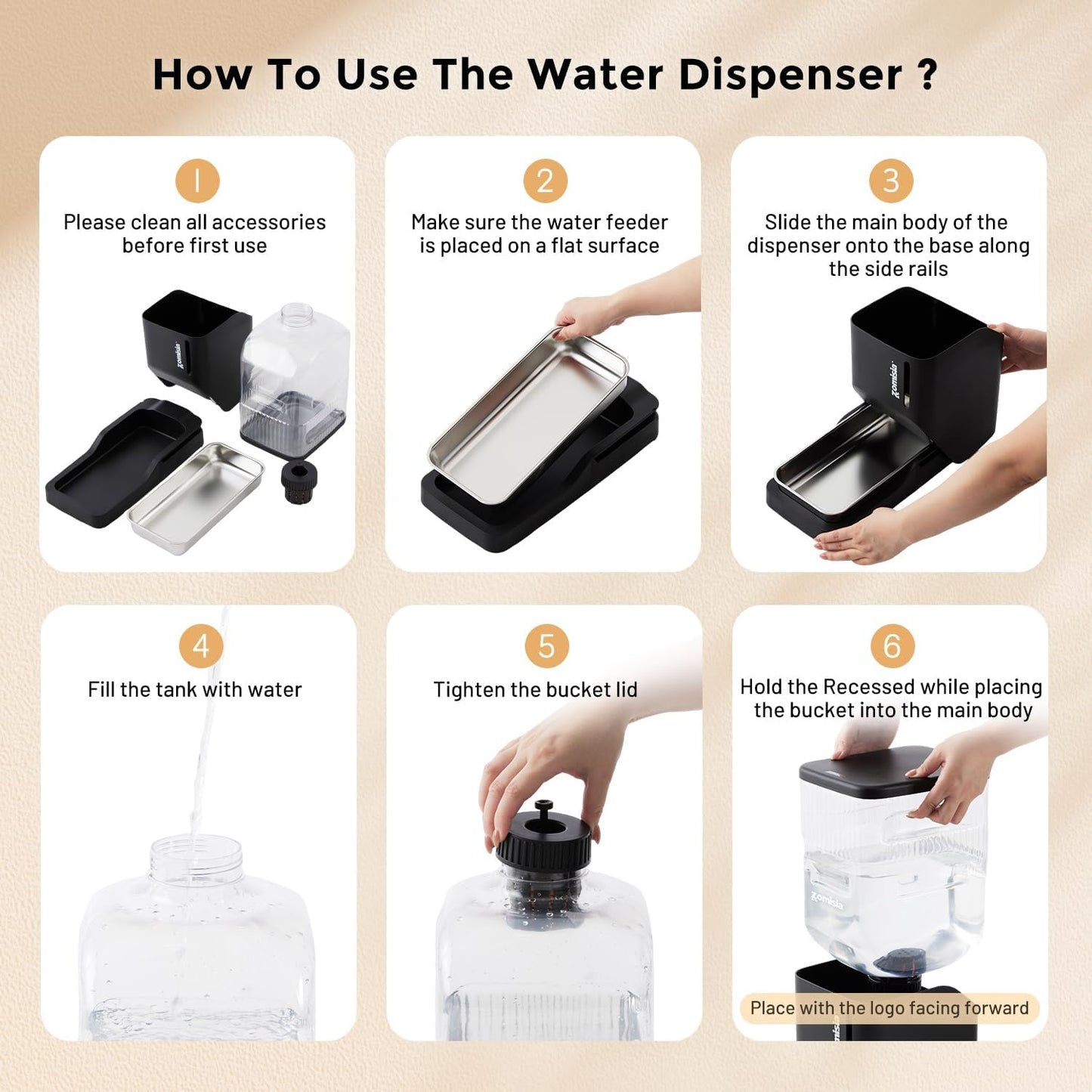 How To Use The Water Dispenser ?

1
Please clean all accessories before first use

zomisia

2
Make sure the water feeder is placed on a flat surface

3
Slide the main body of the dispenser onto the base along the side rails

zomisia

4
Fill the tank with water

5
Tighten the bucket lid

6
Hold the Recessed while placing the bucket into the main body

zomisia

Place with the logo facing forward

zomisia