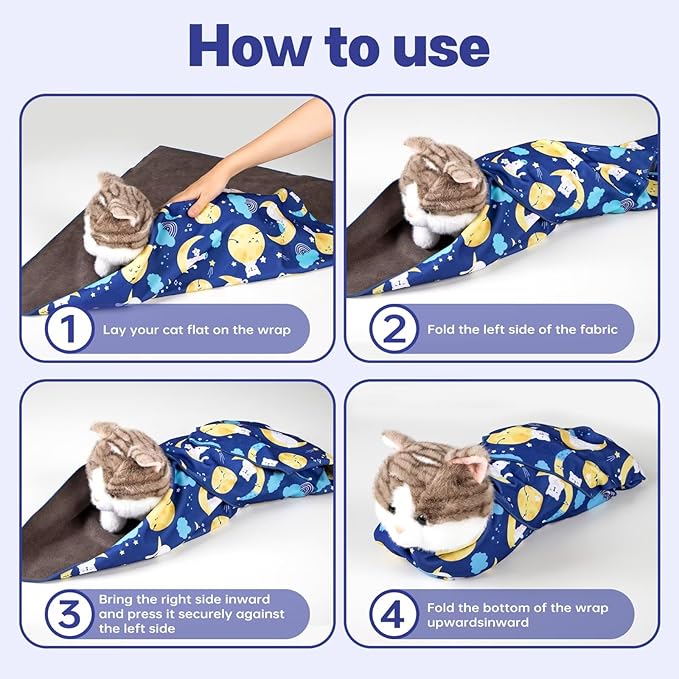 How to use

1 Lay your cat flat on the wrap

2 Fold the left side of the fabric

3 Bring the right side inward and press it securely against the left side

4 Fold the bottom of the wrap upwardsinward