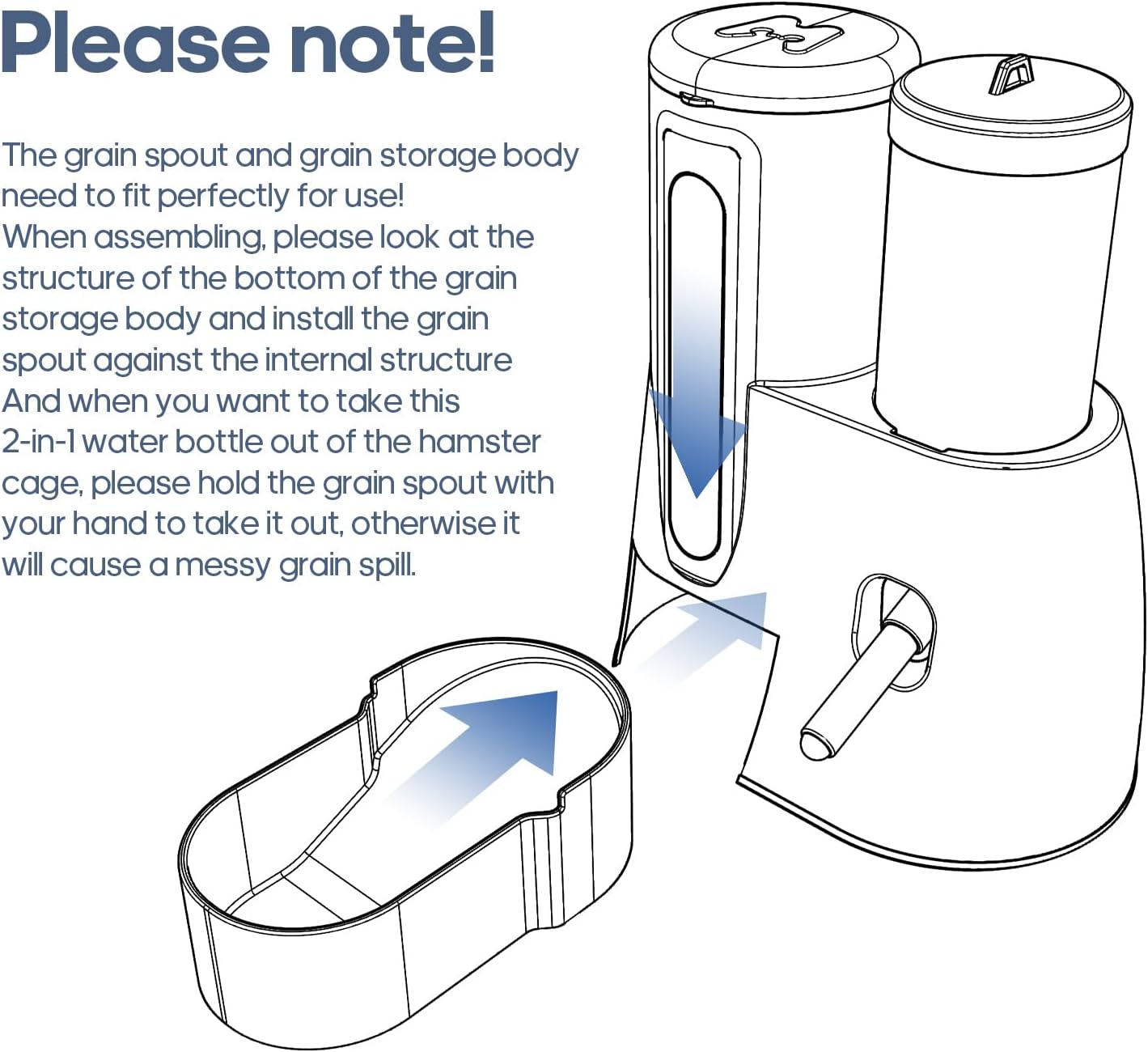 Please note!

The grain spout and grain storage body need to fit perfectly for use!
When assembling, please look at the structure of the bottom of the grain storage body and install the grain spout against the internal structure
And when you want to take this 2-in-1 water bottle out of the hamster cage, please hold the grain spout with your hand to take it out, otherwise it will cause a messy grain spill.