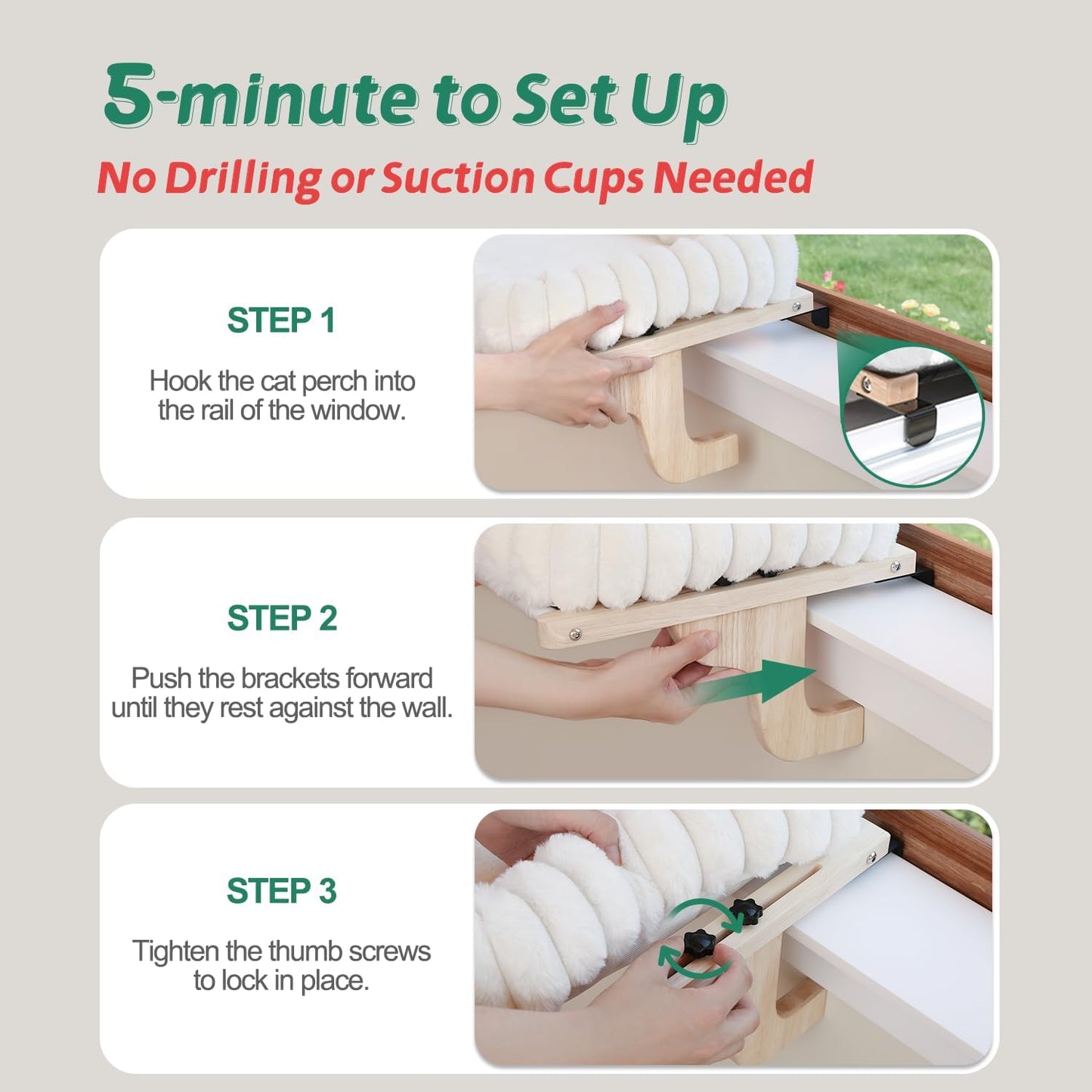 5-minute to Set Up

No Drilling or Suction Cups Needed

STEP 1

Hook the cat perch into the rail of the window.

STEP 2

Push the brackets forward until they rest against the wall.

STEP 3

Tighten the thumb screws to lock in place.