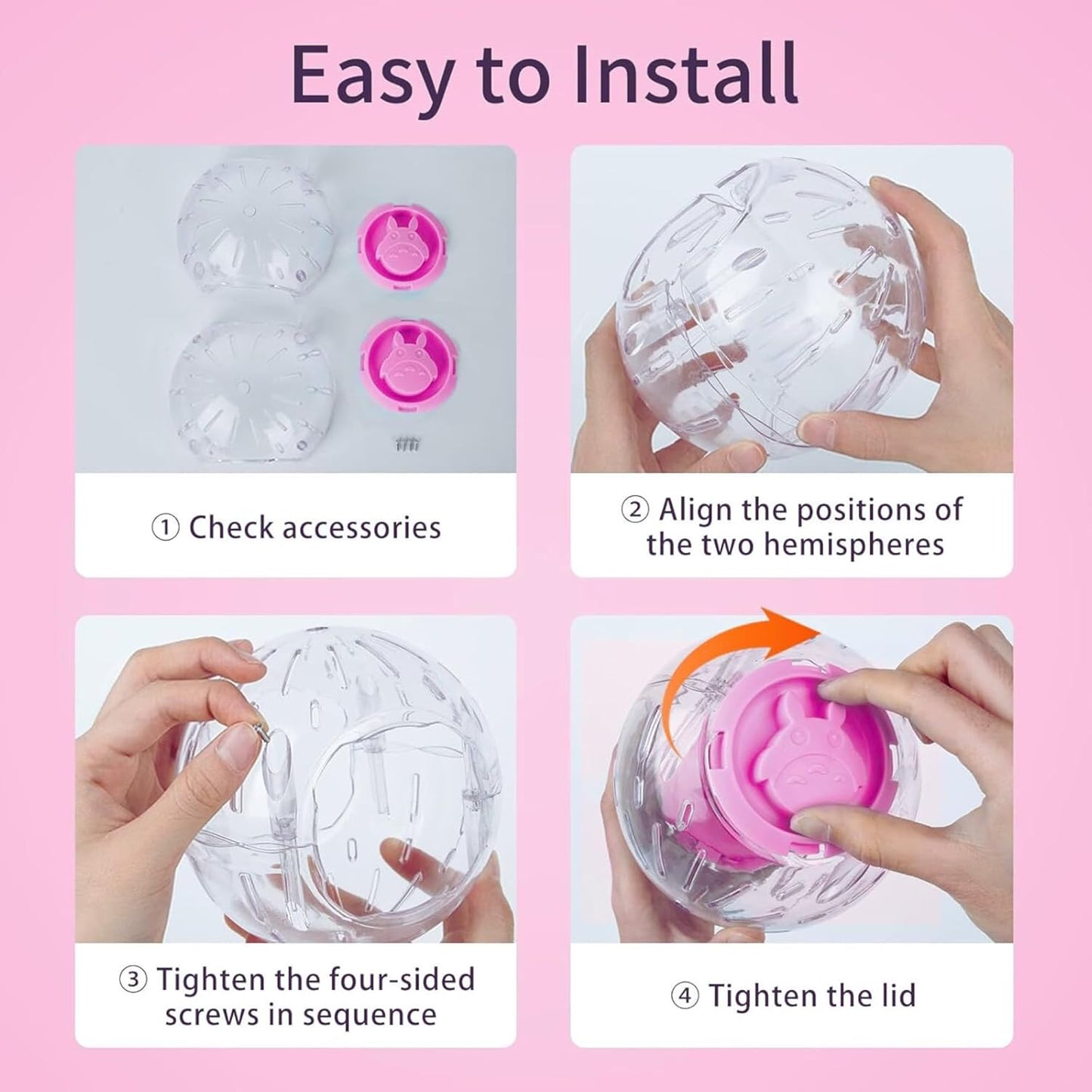 Easy to Install

① Check accessories

② Align the positions of the two hemispheres

③ Tighten the four-sided screws in sequence

④ Tighten the lid