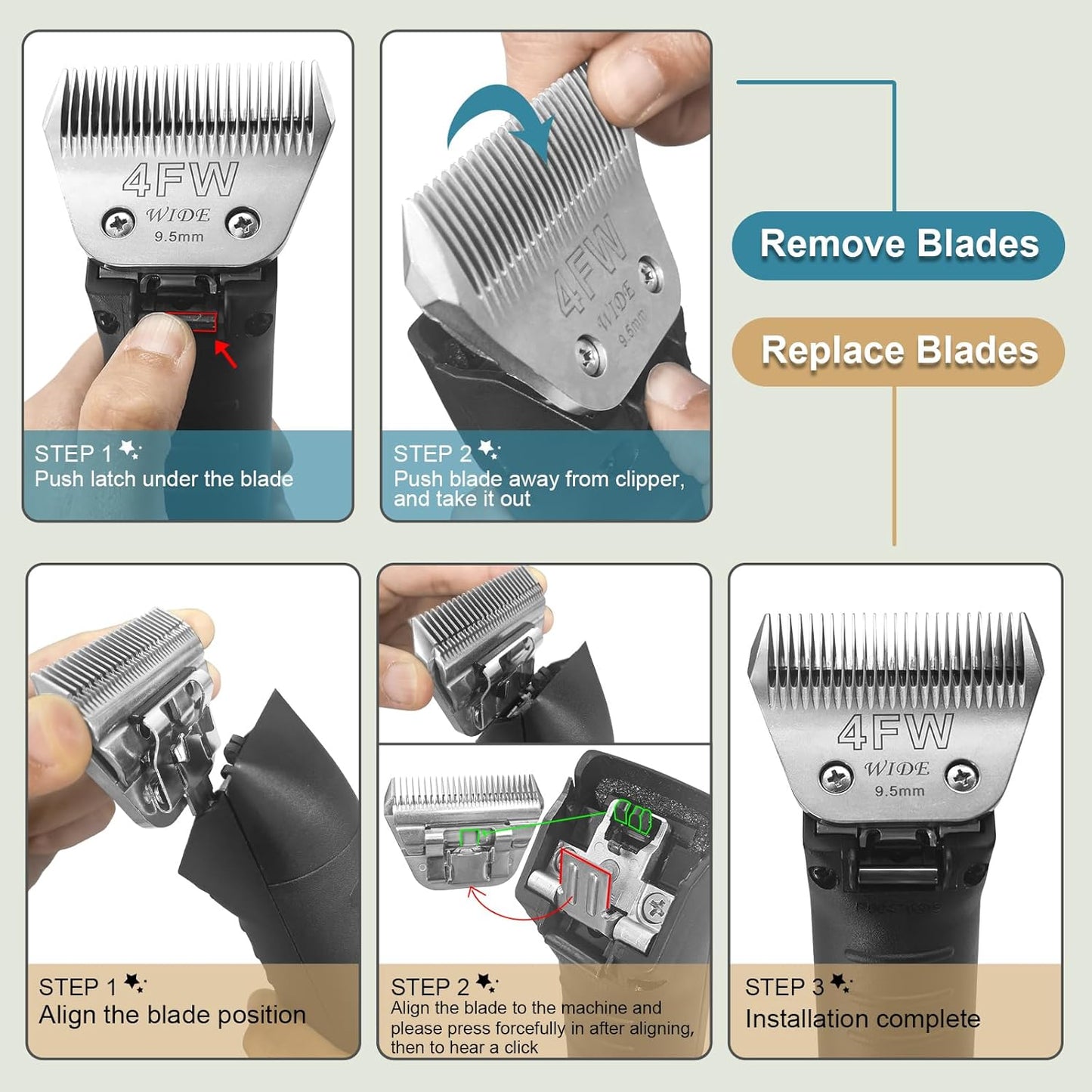 4FW
WIDE
9.5mm

STEP 1
Push latch under the blade

4FW
WIDE
9.5mm

STEP 2
Push blade away from clipper, and take it out

Remove Blades

Replace Blades

STEP 1
Align the blade position

STEP 2
Align the blade to the machine and please press forcefully in after aligning, then to hear a click

4FW
WIDE
9.5mm

STEP 3
Installation complete