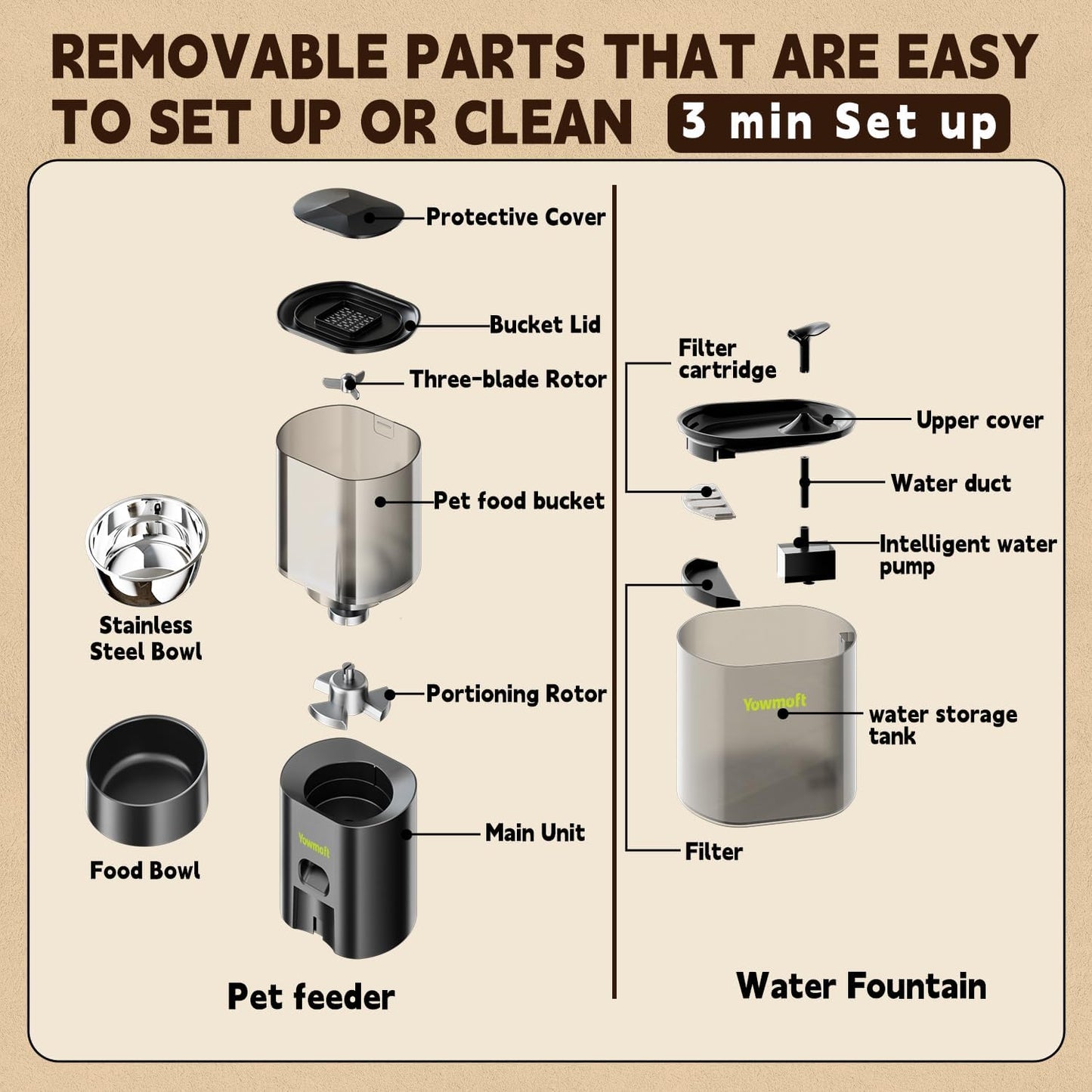 REMOVABLE PARTS THAT ARE EASY TO SET UP OR CLEAN 3 min Set up

Protective Cover

Bucket Lid

Three-blade Rotor

Pet food bucket

Stainless Steel Bowl

Portioning Rotor

Food Bowl

Yowmoft

Main Unit

Pet feeder

Filter cartridge

Upper cover

Water duct

Intelligent water pump

Yowmoft

water storage tank

Filter

Water Fountain