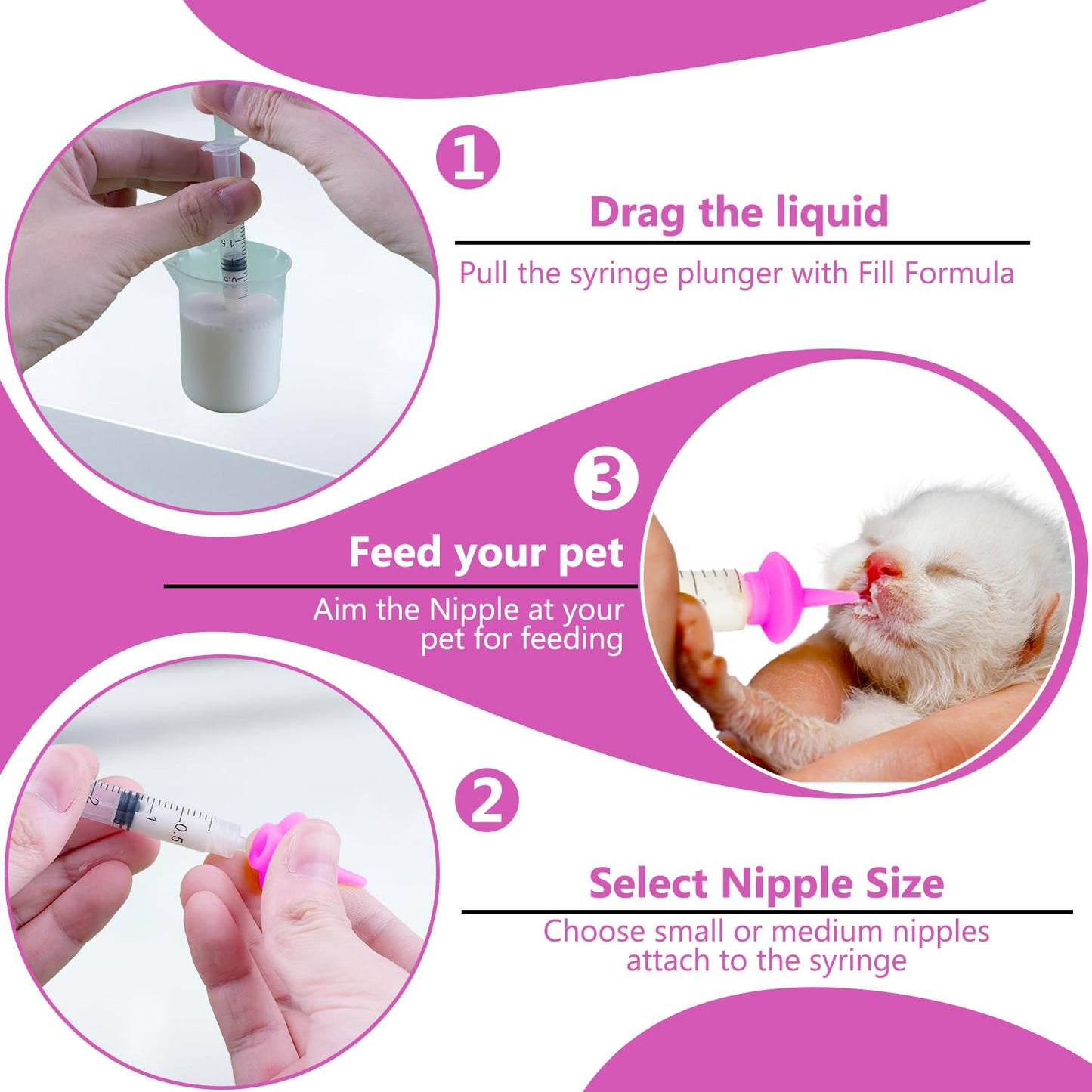 1

Drag the liquid

Pull the syringe plunger with Fill Formula

1.5

0.5

3

Feed your pet

Aim the Nipple at your pet for feeding

2

1

0.5

2

Select Nipple Size

Choose small or medium nipples attach to the syringe