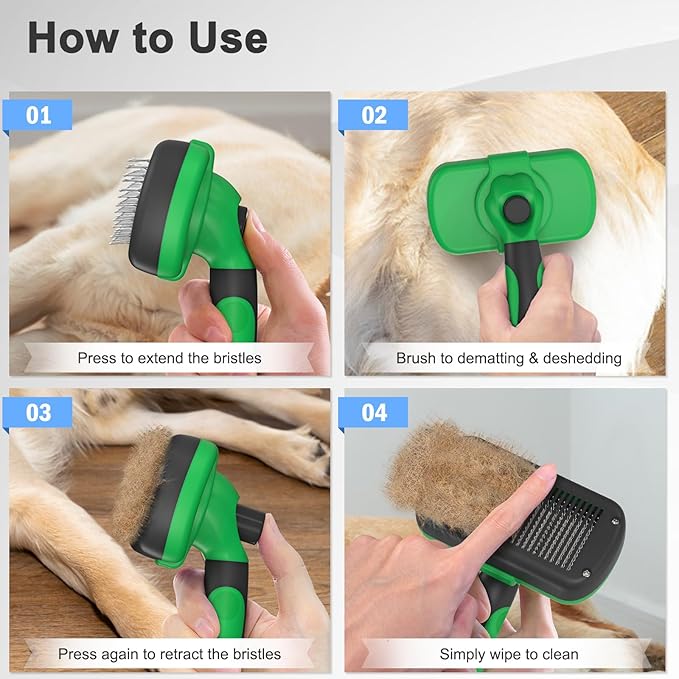 How to Use

01

Press to extend the bristles

02

Brush to dematting & deshedding

03

Press again to retract the bristles

04

Simply wipe to clean