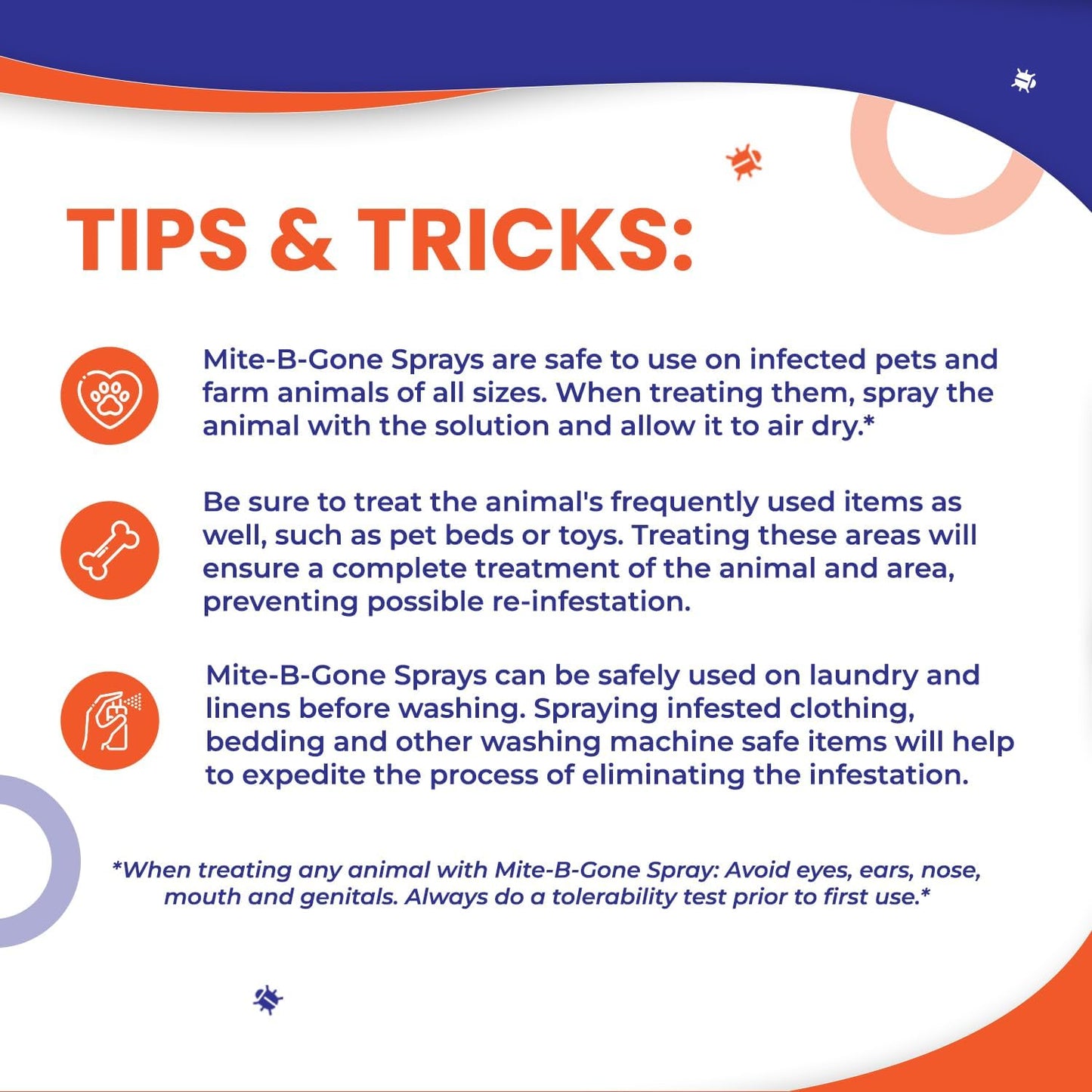 TIPS & TRICKS:

Mite-B-Gone Sprays are safe to use on infected pets and farm animals of all sizes. When treating them, spray the animal with the solution and allow it to air dry.*

Be sure to treat the animal's frequently used items as well, such as pet beds or toys. Treating these areas will ensure a complete treatment of the animal and area, preventing possible re-infestation.

Mite-B-Gone Sprays can be safely used on laundry and linens before washing. Spraying infested clothing, bedding and other washing machine safe items will help to expedite the process of eliminating the infestation.

*When treating any animal with Mite-B-Gone Spray: Avoid eyes, ears, nose, mouth and genitals. Always do a tolerability test prior to first use.*