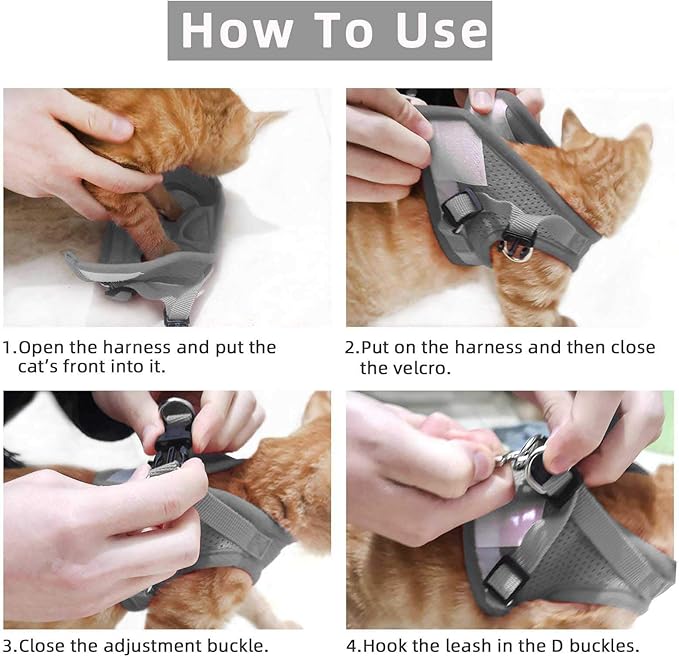 How To Use

1.Open the harness and put the cat's front into it.

2.Put on the harness and then close the velcro.

3.Close the adjustment buckle.

4.Hook the leash in the D buckles.