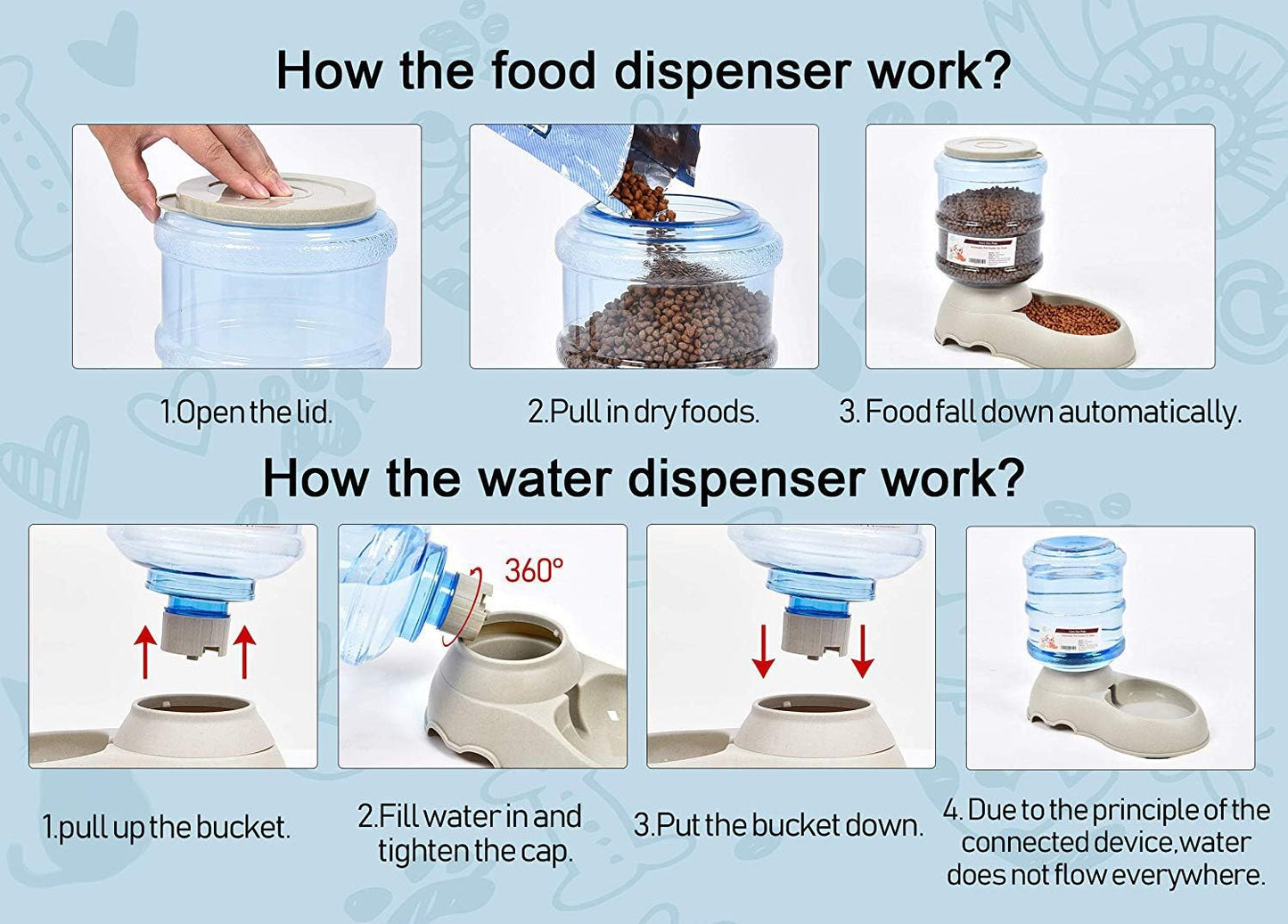 How the food dispenser work?

1.Open the lid.

2.Pull in dry foods.

3. Food fall down automatically.

How the water dispenser work?

360°

1.pull up the bucket.

2.Fill water in and tighten the cap.

3.Put the bucket down.

4. Due to the principle of the connected device,water does not flow everywhere.