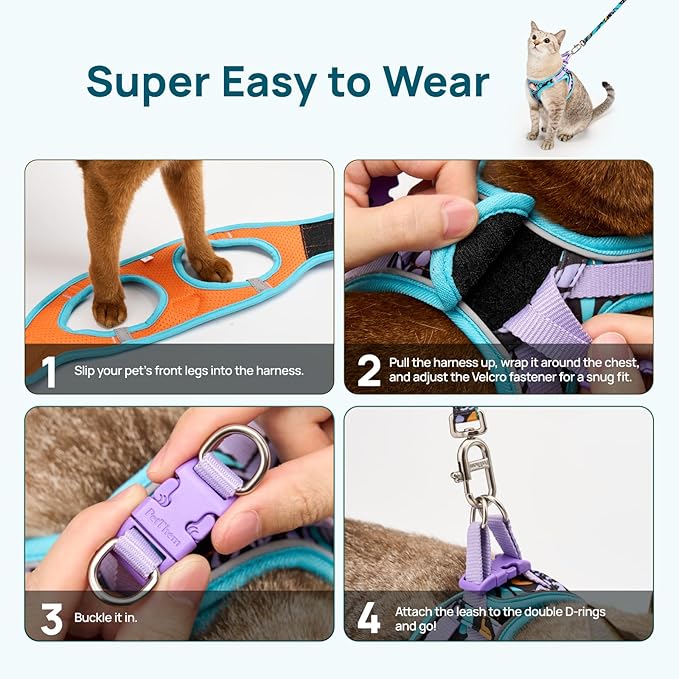 Super Easy to Wear

1 Slip your pet's front legs into the harness.

2 Pull the harness up, wrap it around the chest, and adjust the Velcro fastener for a snug fit.

PetThem

3 Buckle it in.

4 Attach the leash to the double D-rings and go!