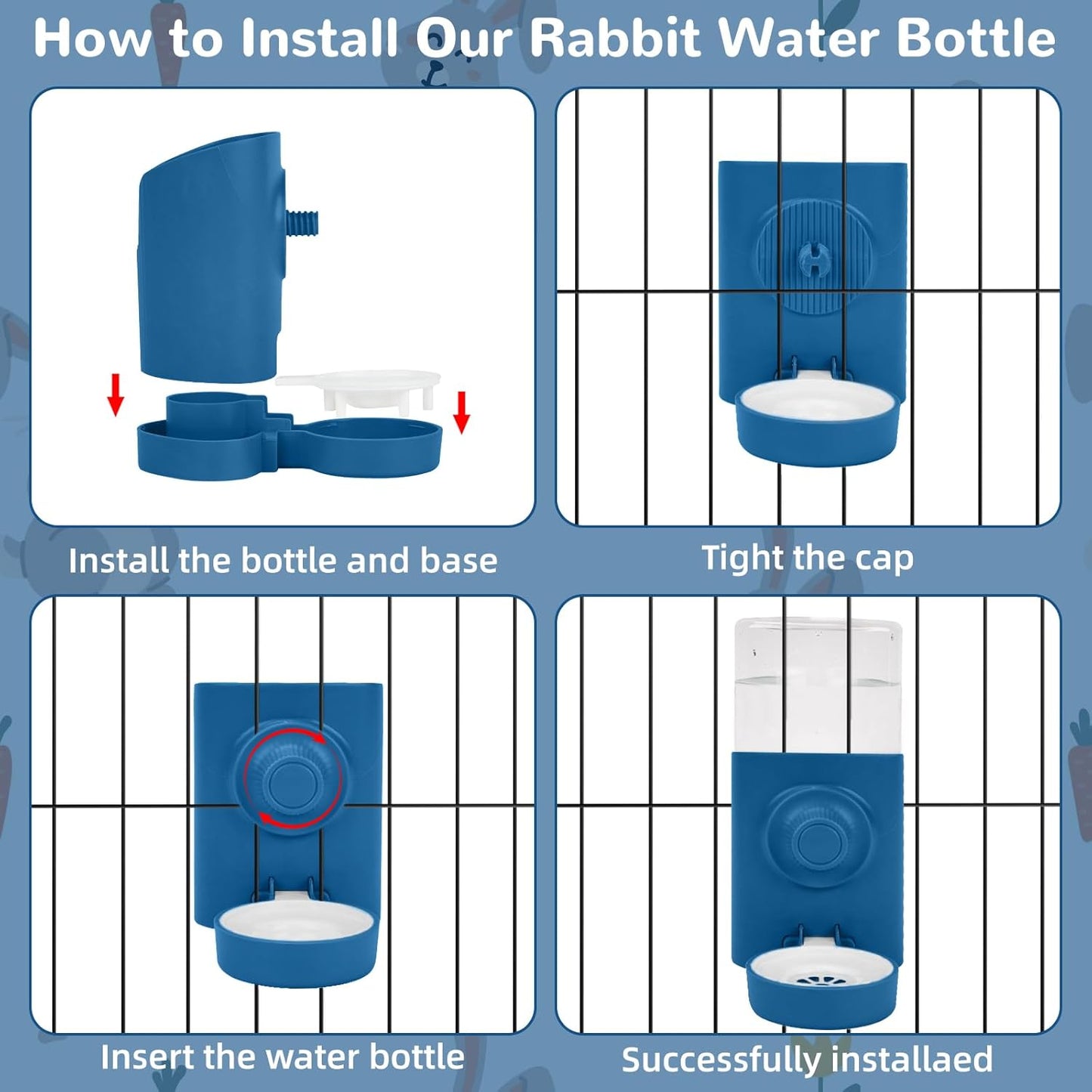 How to Install Our Rabbit Water Bottle

Install the bottle and base

Tight the cap

Insert the water bottle

Successfully installaed