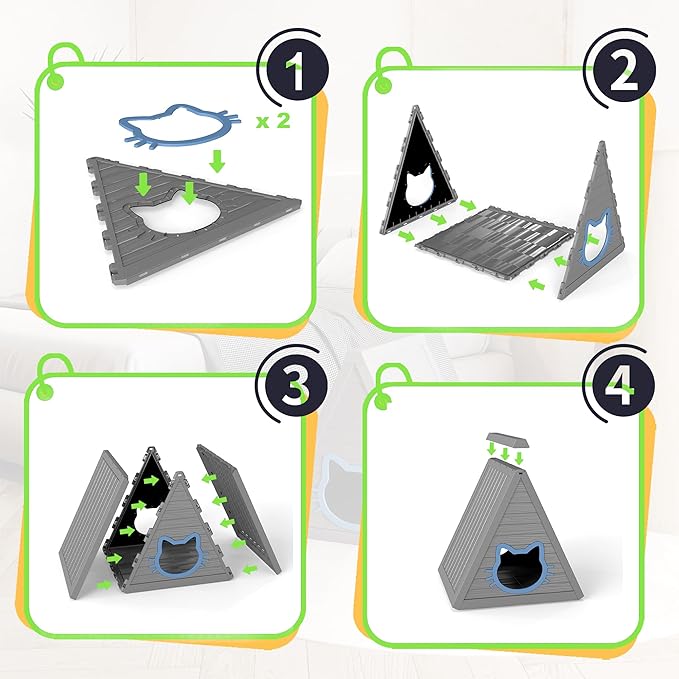 1

x 2

2

3

4