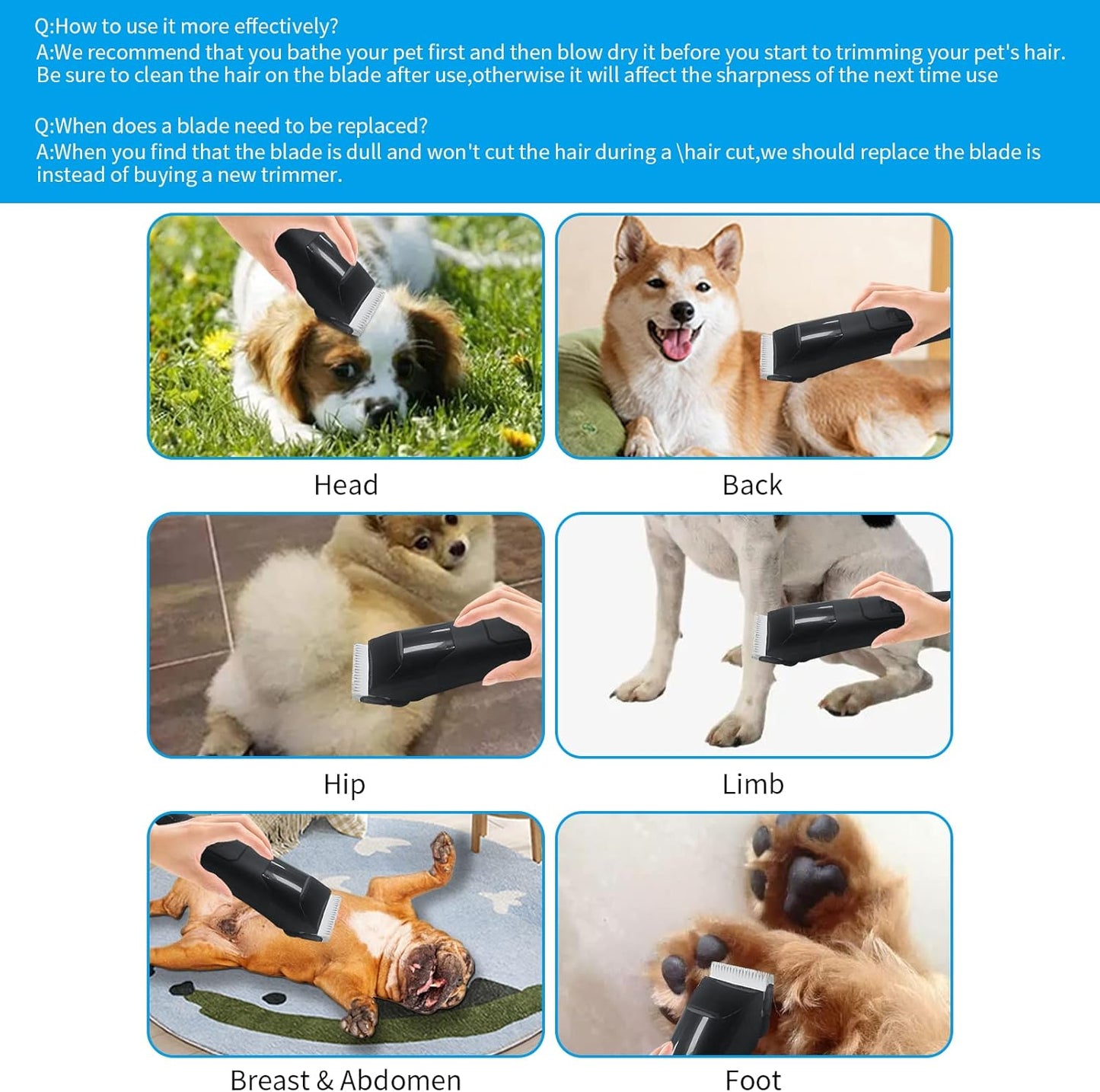 Q:How to use it more effectively?
A:We recommend that you bathe your pet first and then blow dry it before you start to trimming your pet's hair. Be sure to clean the hair on the blade after use,otherwise it will affect the sharpness of the next time use

Q:When does a blade need to be replaced?
A:When you find that the blade is dull and won't cut the hair during a \hair cut,we should replace the blade is instead of buying a new trimmer.

Head

Back

Hip

Limb

Breast & Abdomen

Foot