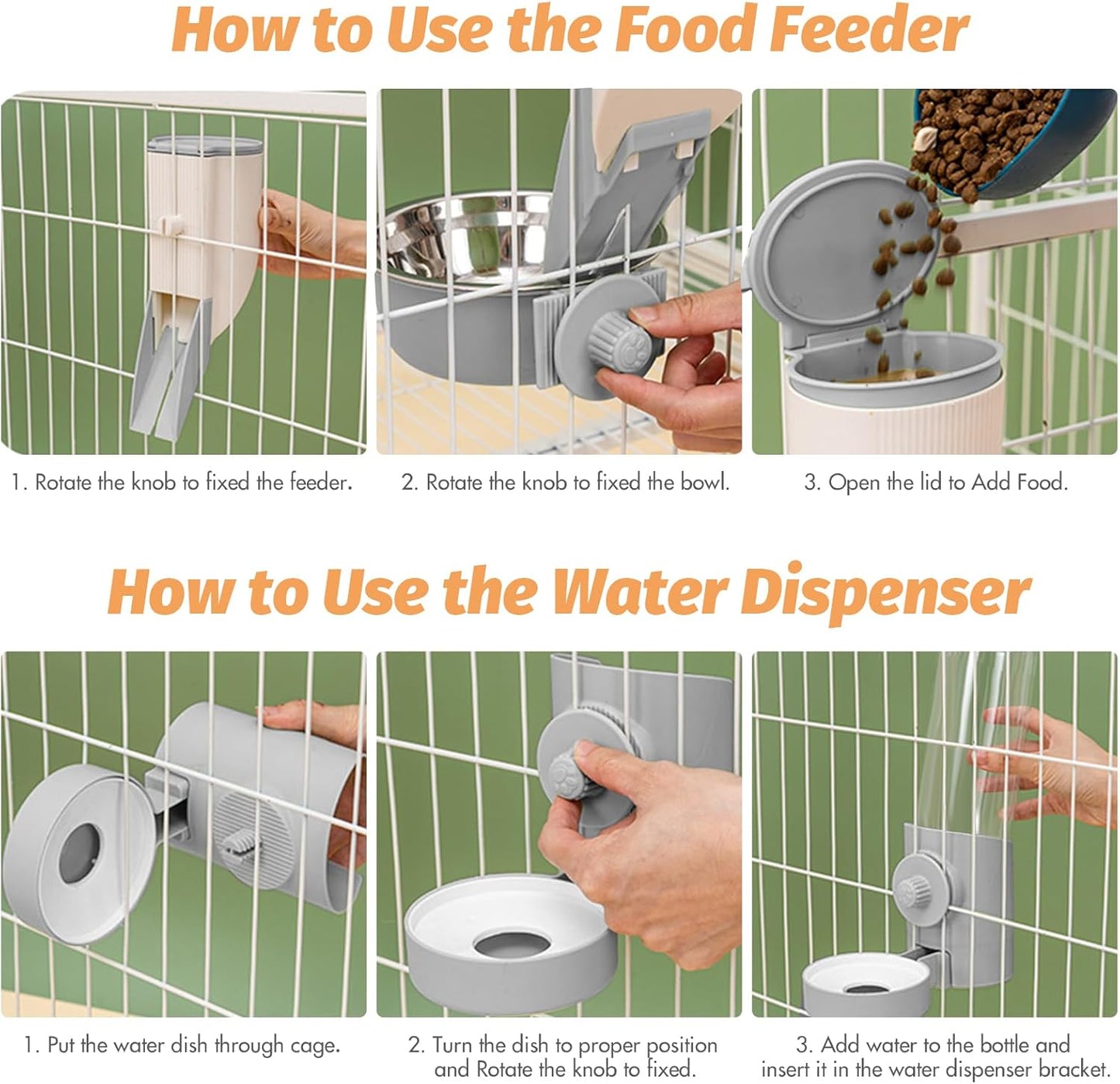 How to Use the Food Feeder

1. Rotate the knob to fixed the feeder.

2. Rotate the knob to fixed the bowl.

3. Open the lid to Add Food.

How to Use the Water Dispenser

1. Put the water dish through cage.

2. Turn the dish to proper position and Rotate the knob to fixed.

3. Add water to the bottle and insert it in the water dispenser bracket.