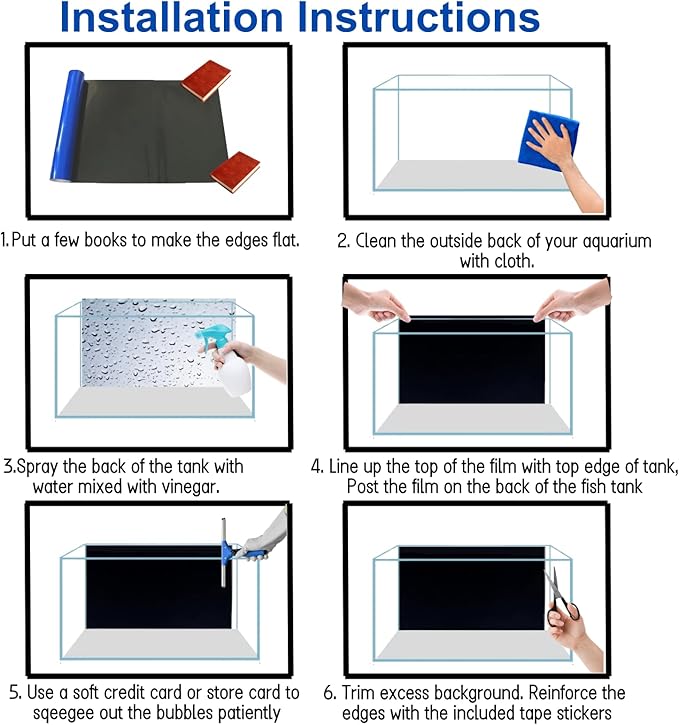 Installation Instructions

1.Put a few books to make the edges flat.

2. Clean the outside back of your aquarium with cloth.

3.Spray the back of the tank with water mixed with vinegar.

4. Line up the top of the film with top edge of tank, Post the film on the back of the fish tank

5. Use a soft credit card or store card to sqeegee out the bubbles patiently

6. Trim excess background. Reinforce the edges with the included tape stickers