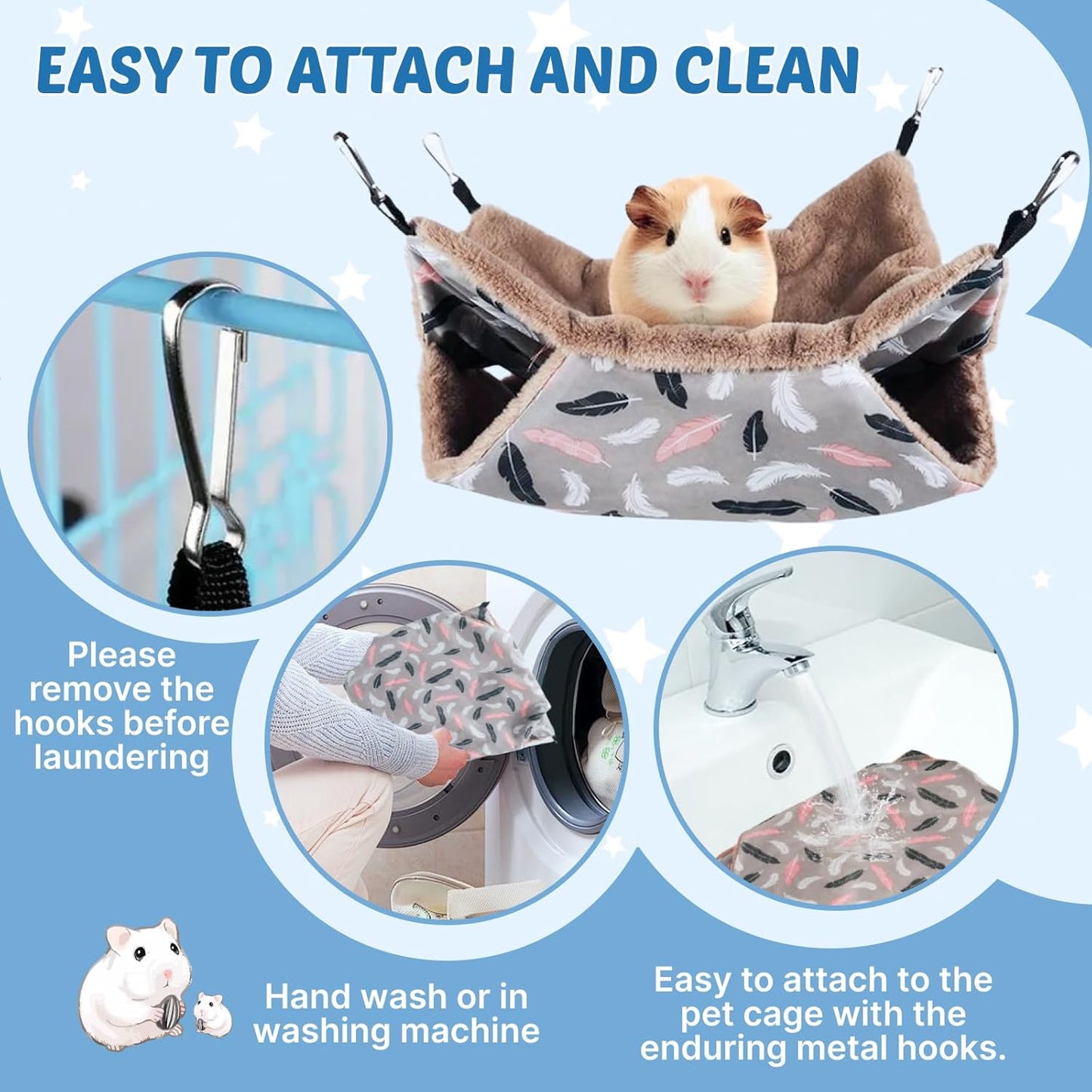 EASY TO ATTACH AND CLEAN

Please remove the hooks before laundering

Hand wash or in washing machine

Easy to attach to the pet cage with the enduring metal hooks.