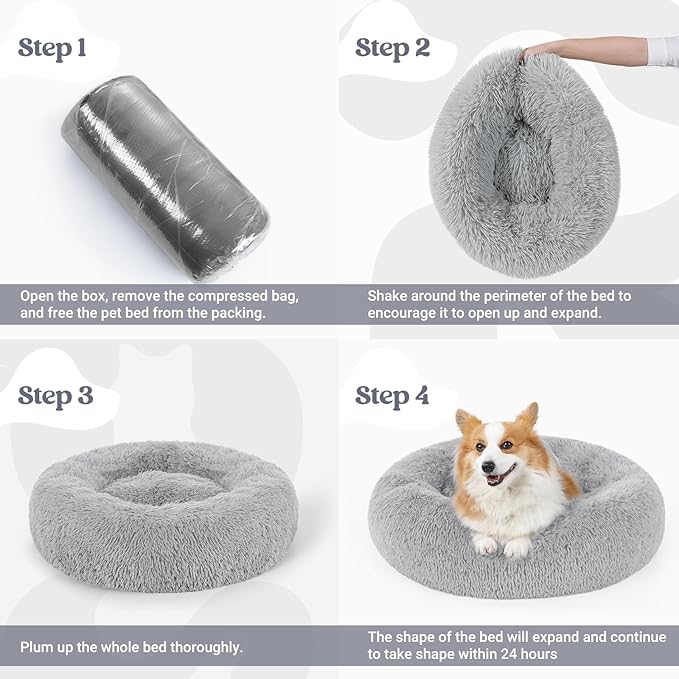 Step 1

Open the box, remove the compressed bag, and free the pet bed from the packing.

Step 2

Shake around the perimeter of the bed to encourage it to open up and expand.

Step 3

Plum up the whole bed thoroughly.

Step 4

The shape of the bed will expand and continue to take shape within 24 hours