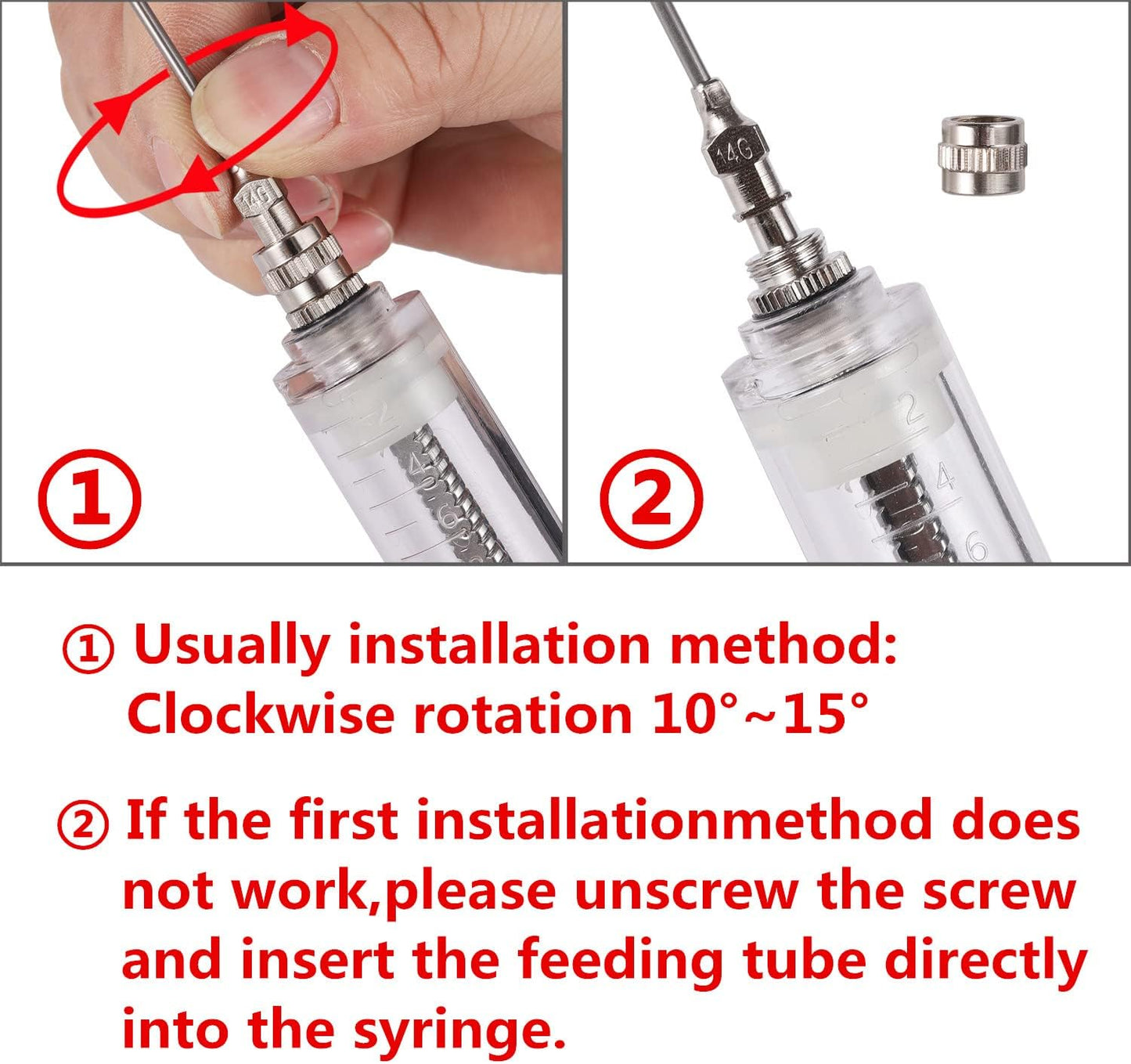 14G

2

4

6

①

14G

2

4

6

②

① Usually installation method: Clockwise rotation 10°~15°

② If the first installationmethod does not work,please unscrew the screw and insert the feeding tube directly into the syringe.