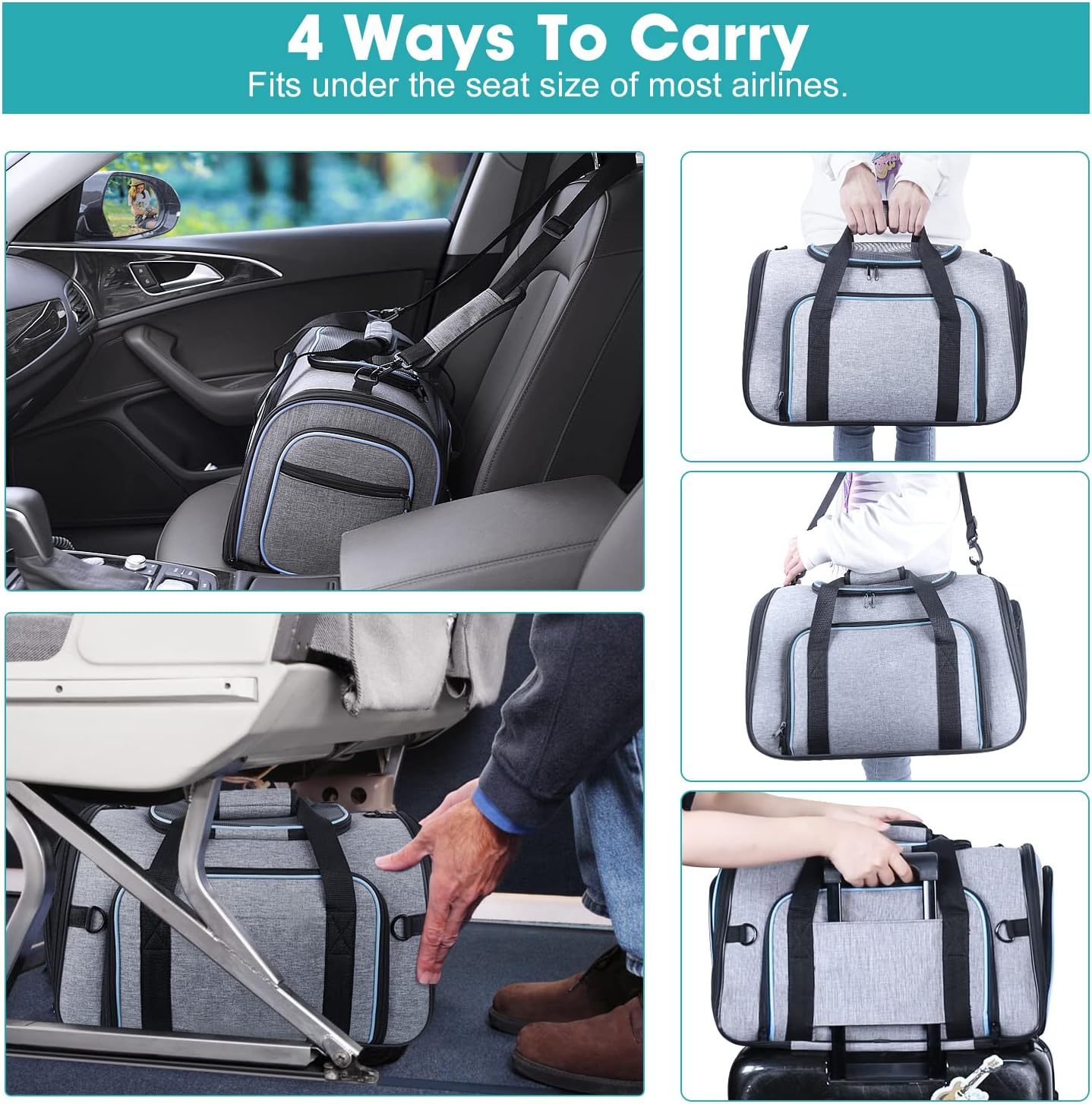 4 Ways To Carry
Fits under the seat size of most airlines.