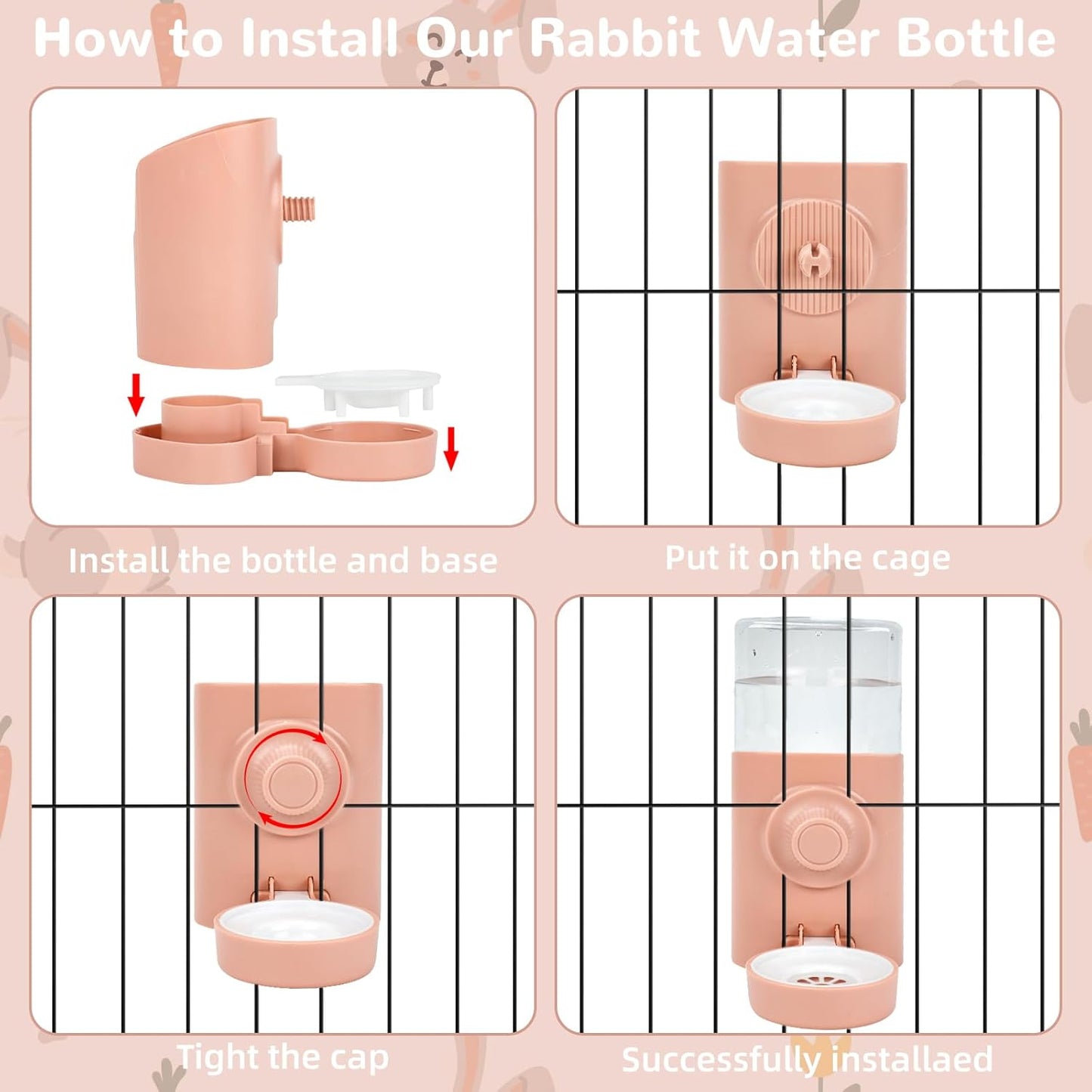 How to Install Our Rabbit Water Bottle

Install the bottle and base

Put it on the cage

Tight the cap

Successfully installaed