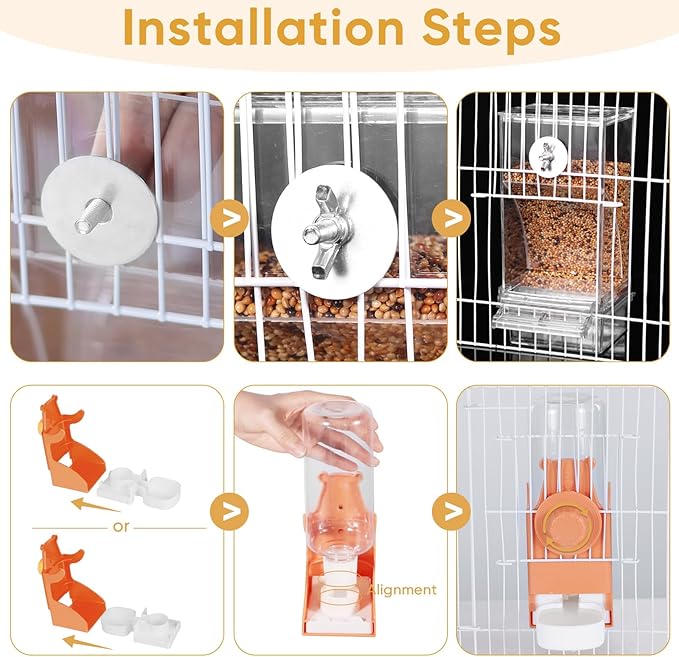 Installation Steps

>

>

or

>

Alignment

>