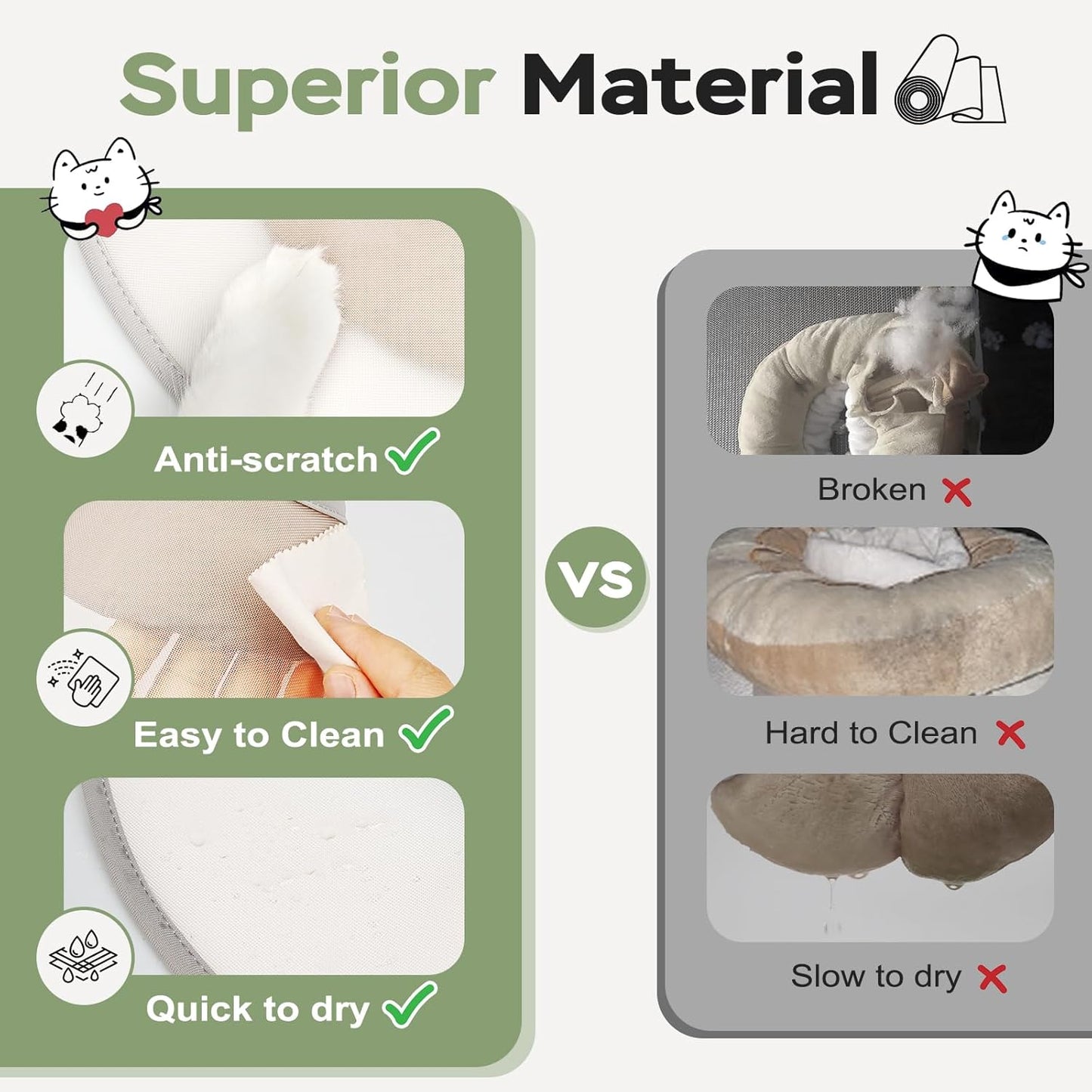 Superior Material

Anti-scratch

Easy to Clean

Quick to dry

VS

Broken

Hard to Clean

Slow to dry