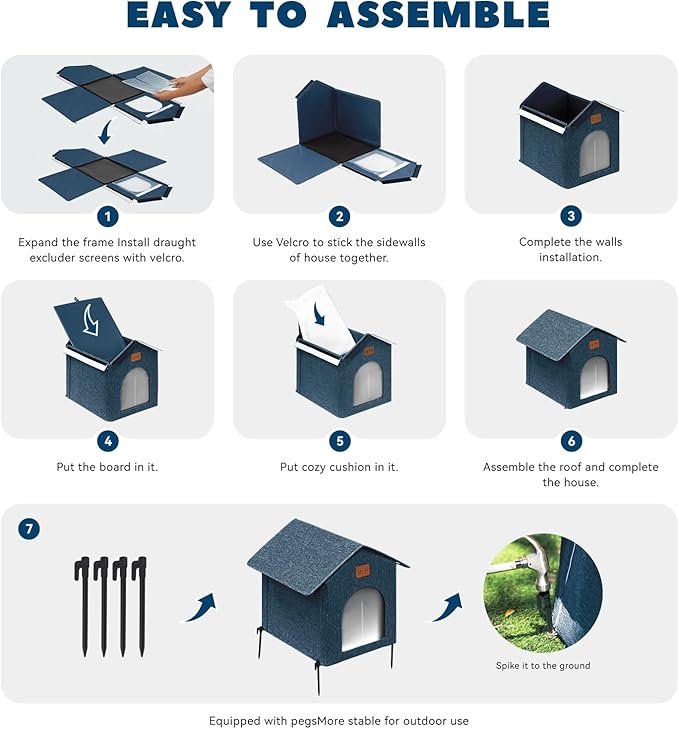 EASY TO ASSEMBLE

1
Expand the frame Install draught excluder screens with velcro.

2
Use Velcro to stick the sidewalls of house together.

3
Complete the walls installation.

4
Put the board in it.

5
Put cozy cushion in it.

6
Assemble the roof and complete the house.

7

Spike it to the ground

Equipped with pegsMore stable for outdoor use