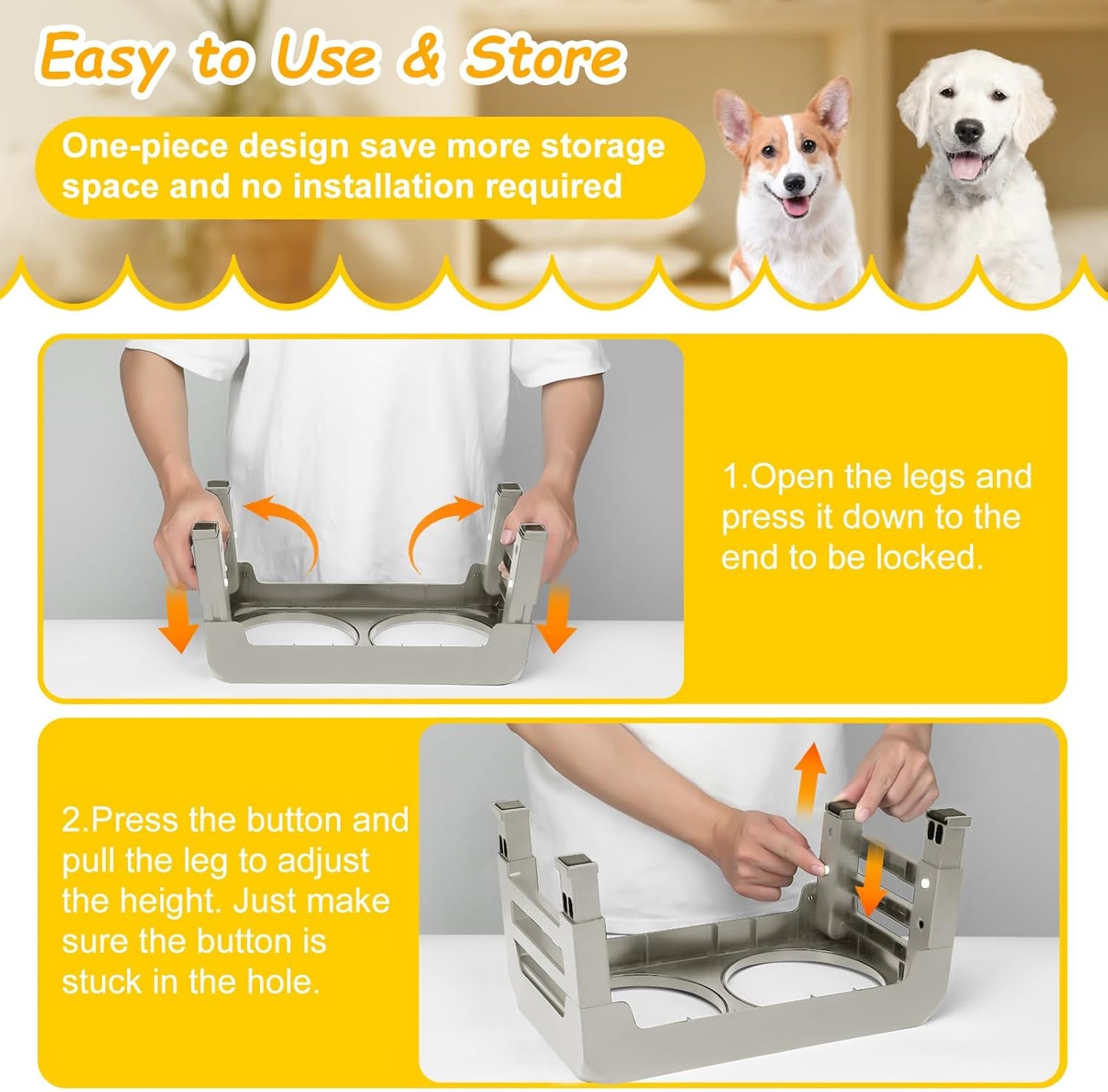 Easy to Use & Store

One-piece design save more storage space and no installation required

1.Open the legs and press it down to the end to be locked.

2.Press the button and pull the leg to adjust the height. Just make sure the button is stuck in the hole.