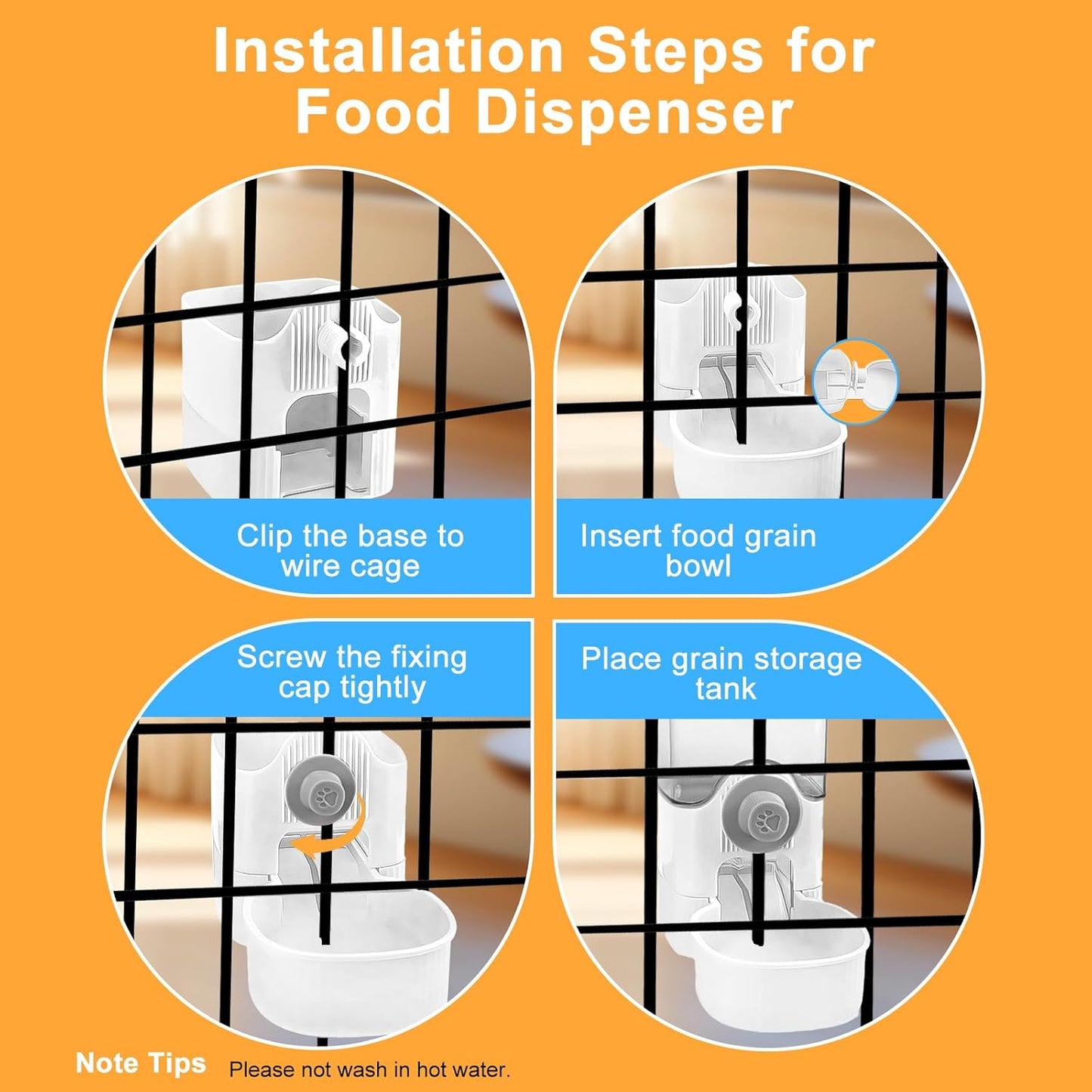 Installation Steps for Food Dispenser

Clip the base to wire cage

Insert food grain bowl

Screw the fixing cap tightly

Place grain storage tank

Note Tips Please not wash in hot water.