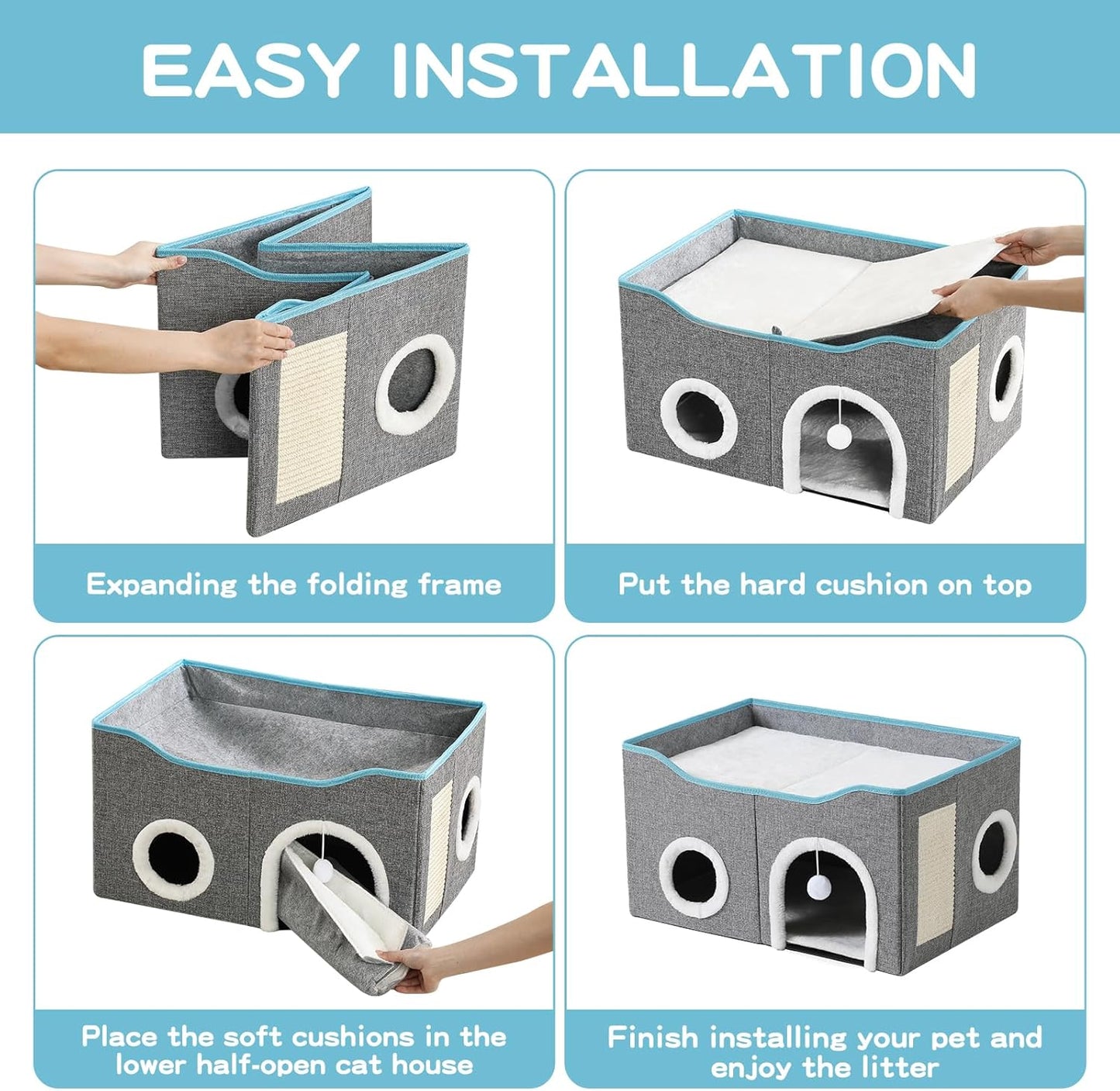 EASY INSTALLATION

Expanding the folding frame

Put the hard cushion on top

Place the soft cushions in the lower half-open cat house

Finish installing your pet and enjoy the litter