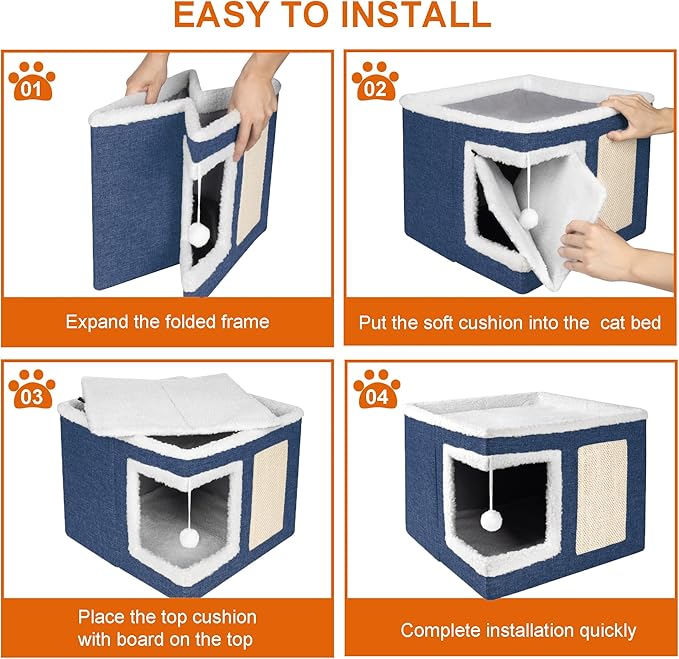 EASY TO INSTALL

01

Expand the folded frame

02

Put the soft cushion into the cat bed

03

Place the top cushion with board on the top

04

Complete installation quickly