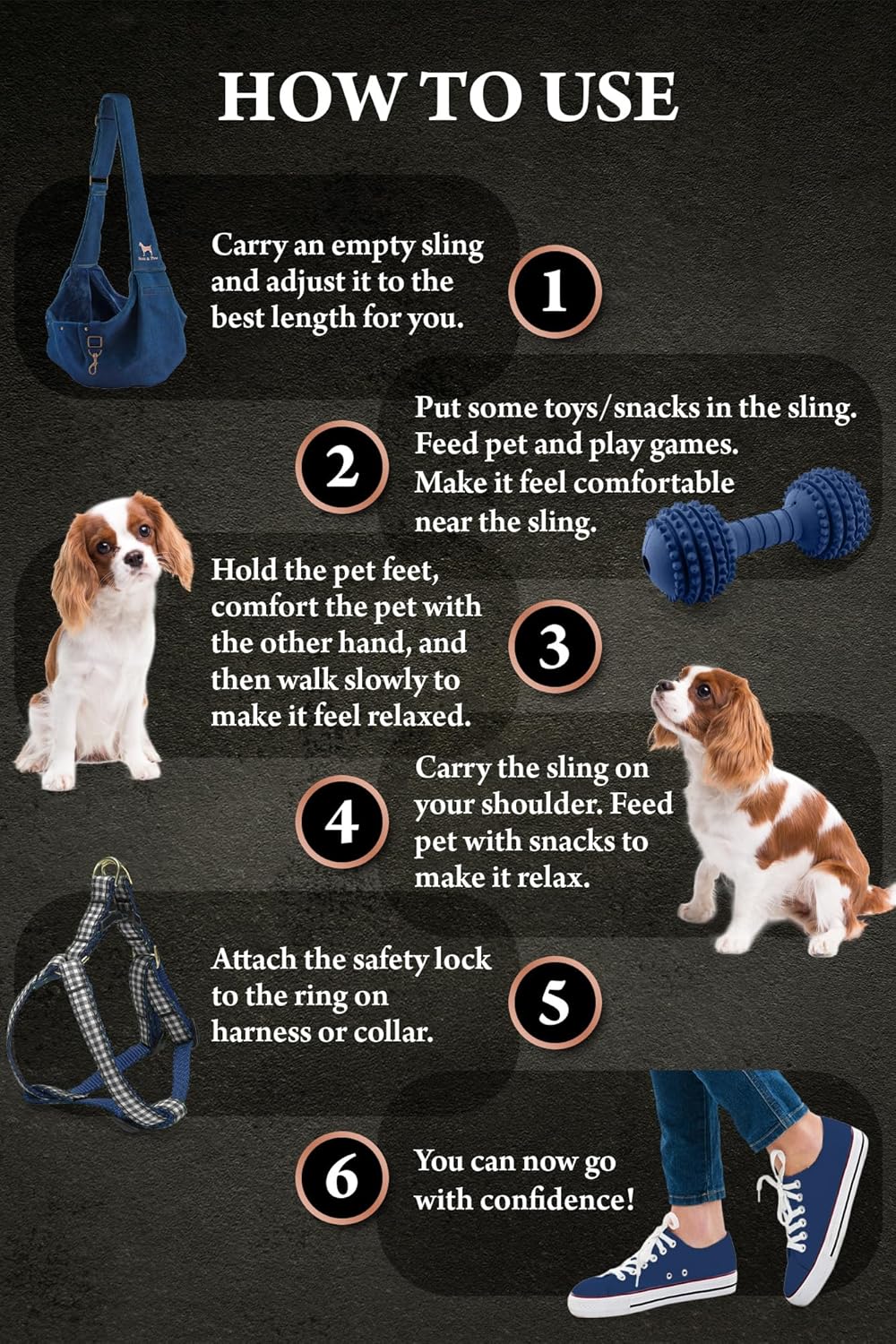 HOW TO USE

Carry an empty sling and adjust it to the best length for you.

1

2

Put some toys/snacks in the sling. Feed pet and play games. Make it feel comfortable near the sling.

Hold the pet feet, comfort the pet with the other hand, and then walk slowly to make it feel relaxed.

3

4

Carry the sling on your shoulder. Feed pet with snacks to make it relax.

Attach the safety lock to the ring on harness or collar.

5

6

You can now go with confidence!