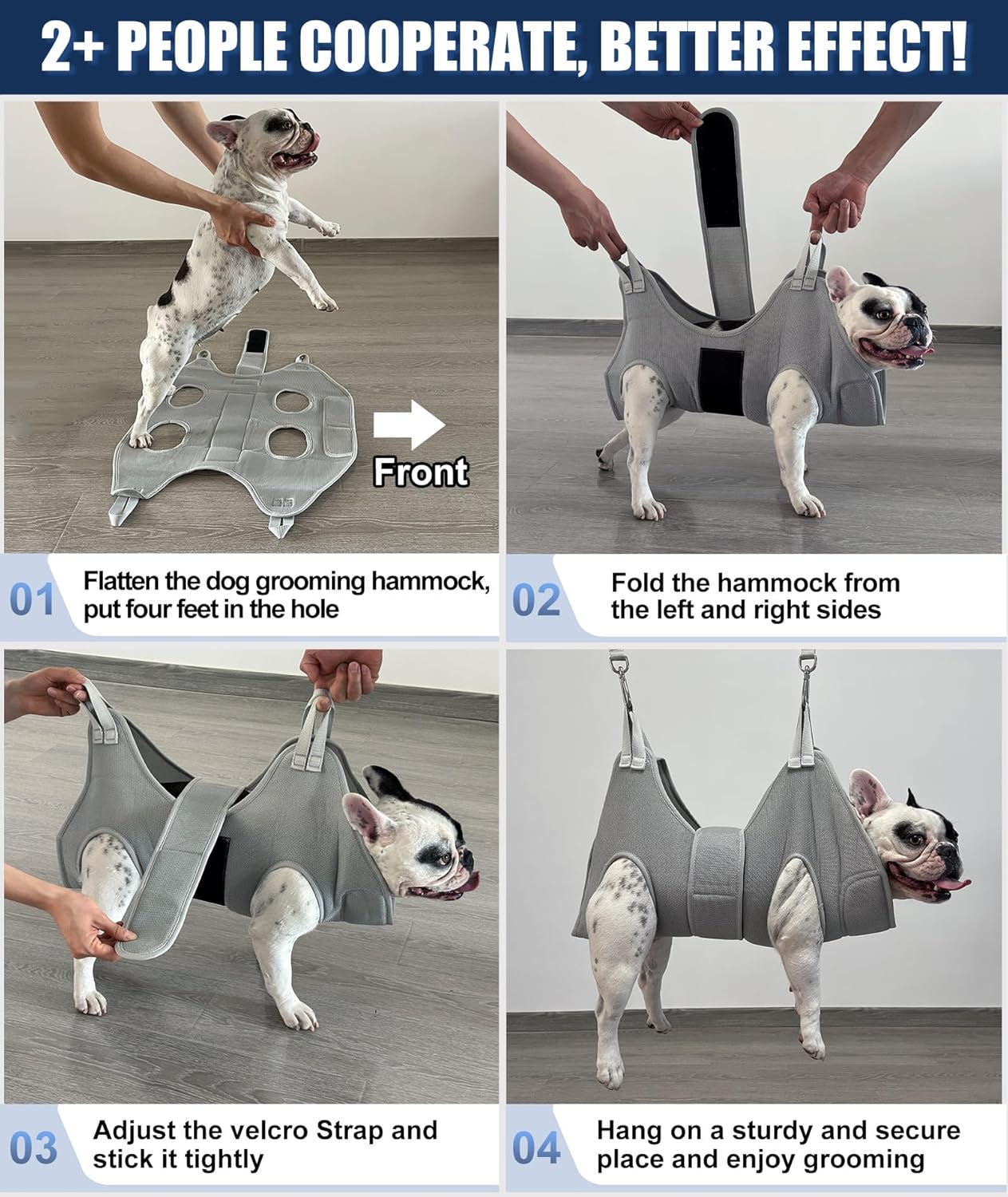 2+ PEOPLE COOPERATE, BETTER EFFECT!

Front

01 Flatten the dog grooming hammock, put four feet in the hole

02 Fold the hammock from the left and right sides

03 Adjust the velcro Strap and stick it tightly

04 Hang on a sturdy and secure place and enjoy grooming