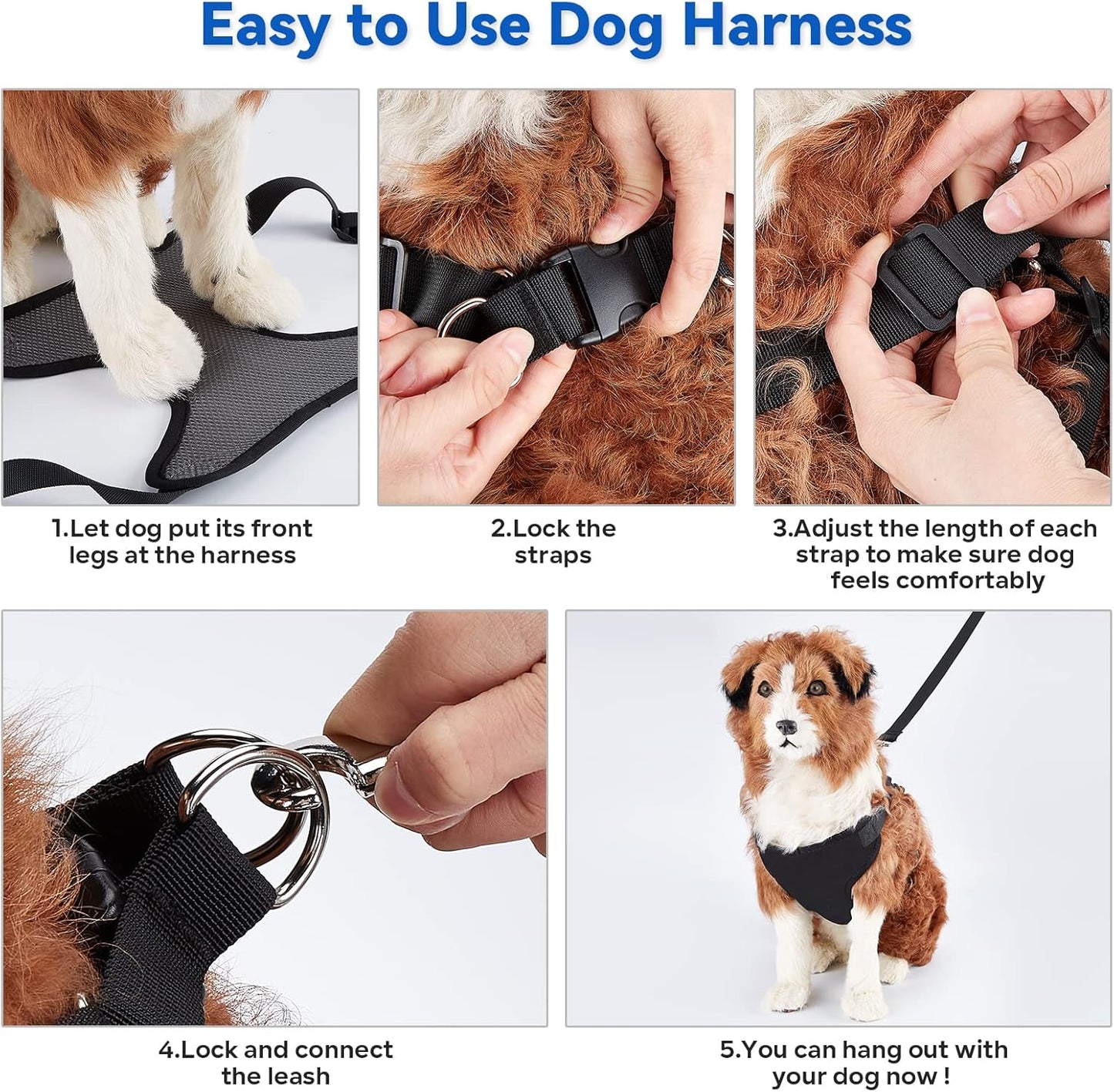 Easy to Use Dog Harness

1.Let dog put its front legs at the harness

2.Lock the straps

3.Adjust the length of each strap to make sure dog feels comfortably

4.Lock and connect the leash

5.You can hang out with your dog now !